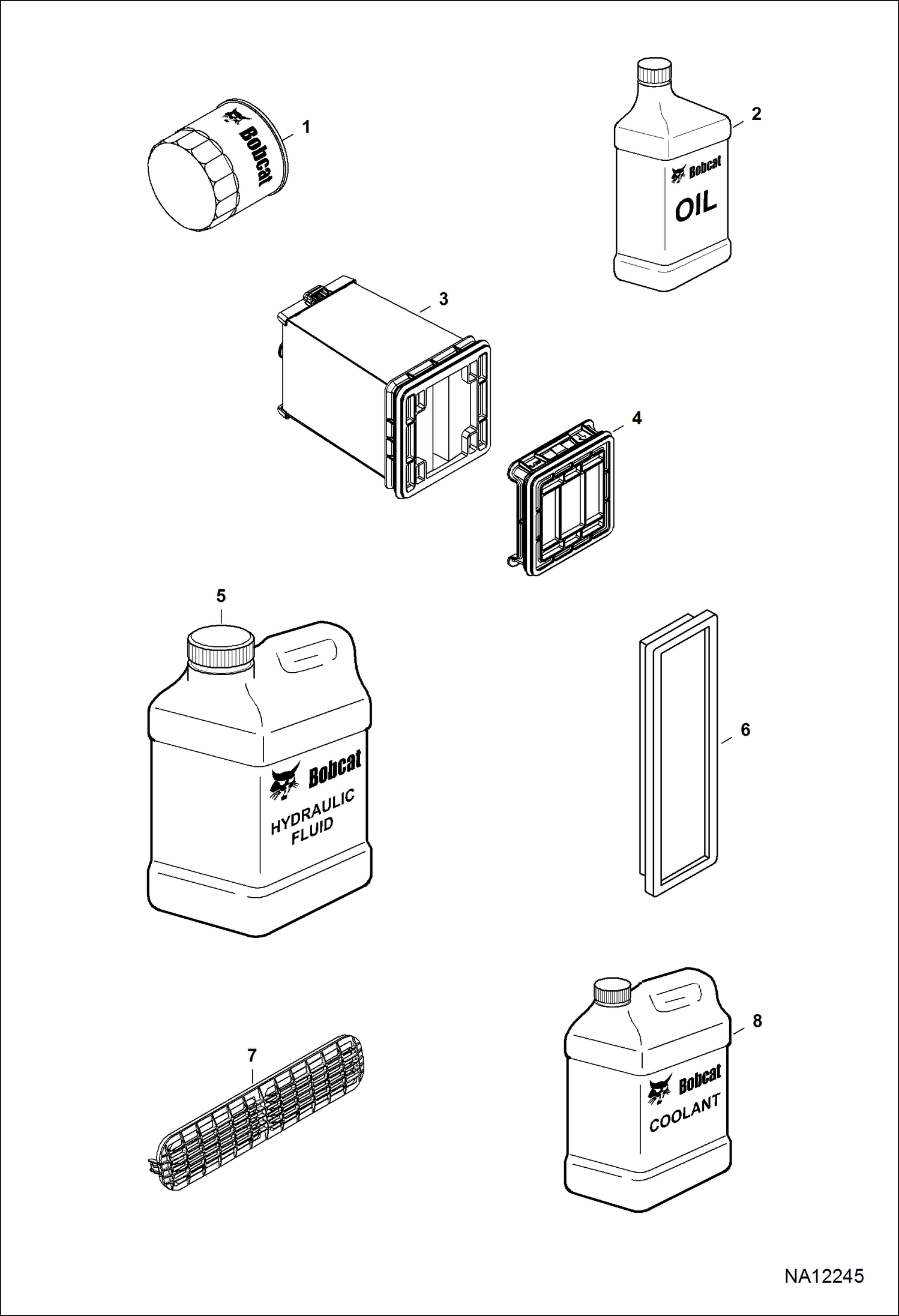 Bobcat
1

2
Bobcat
OIL

3

4

5
Bobcat
HYDRAULIC FLUID

6

7

8
Bobcat
COOLANT

NA12245