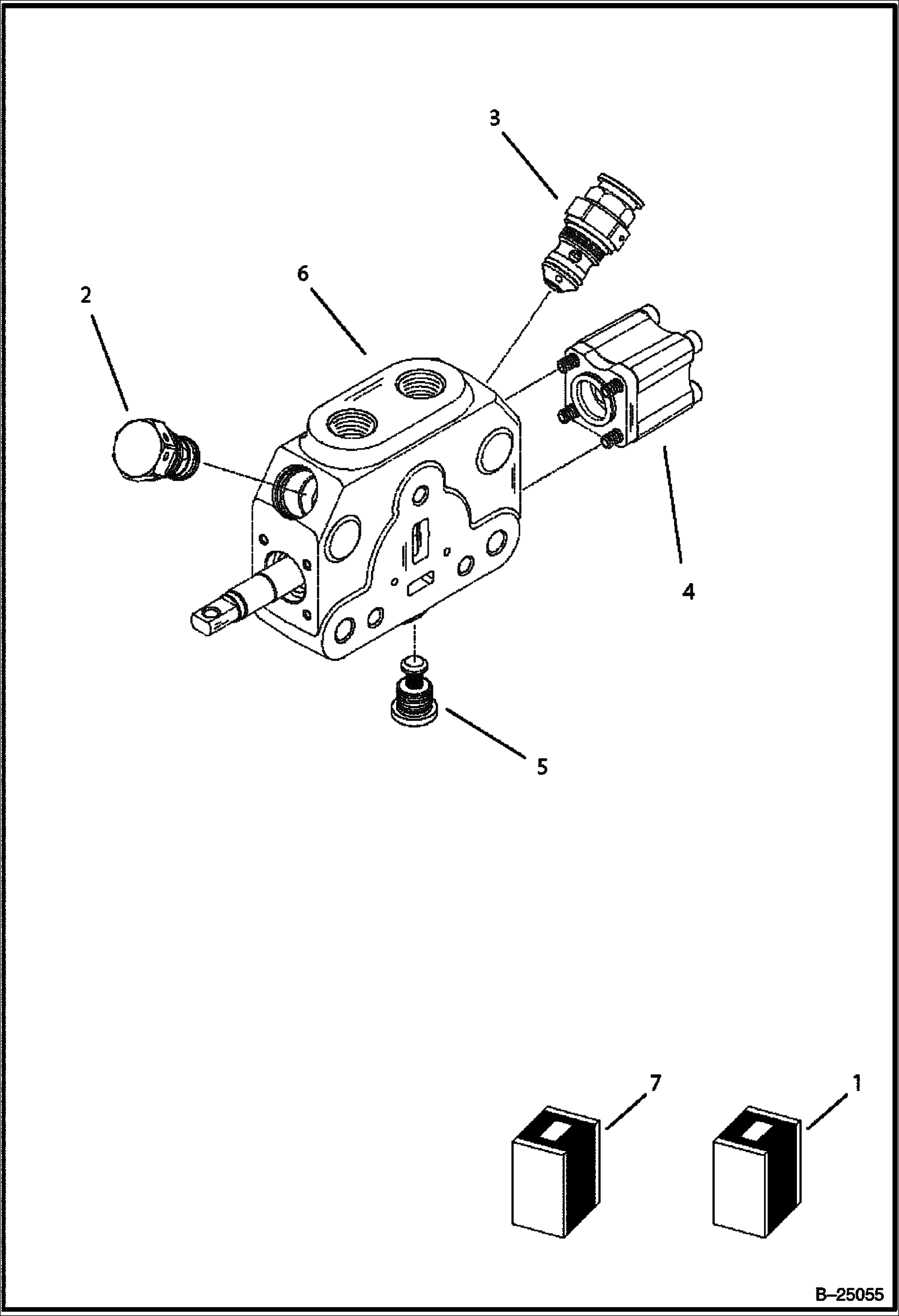 3

6

2

4

5

7

1

B–25055