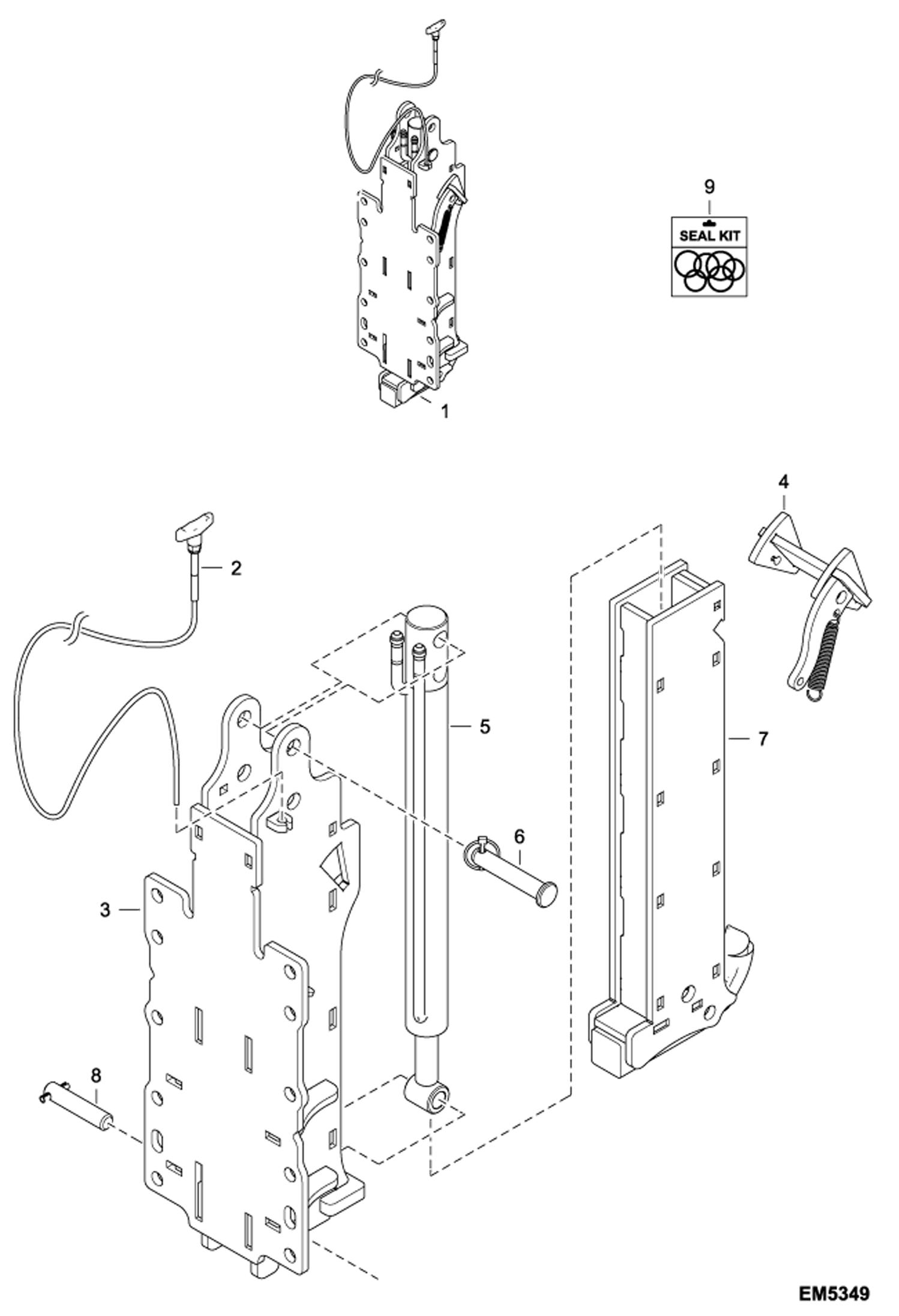 9

SEAL KIT

1

4

2

5

7

6

3

8

EM5349