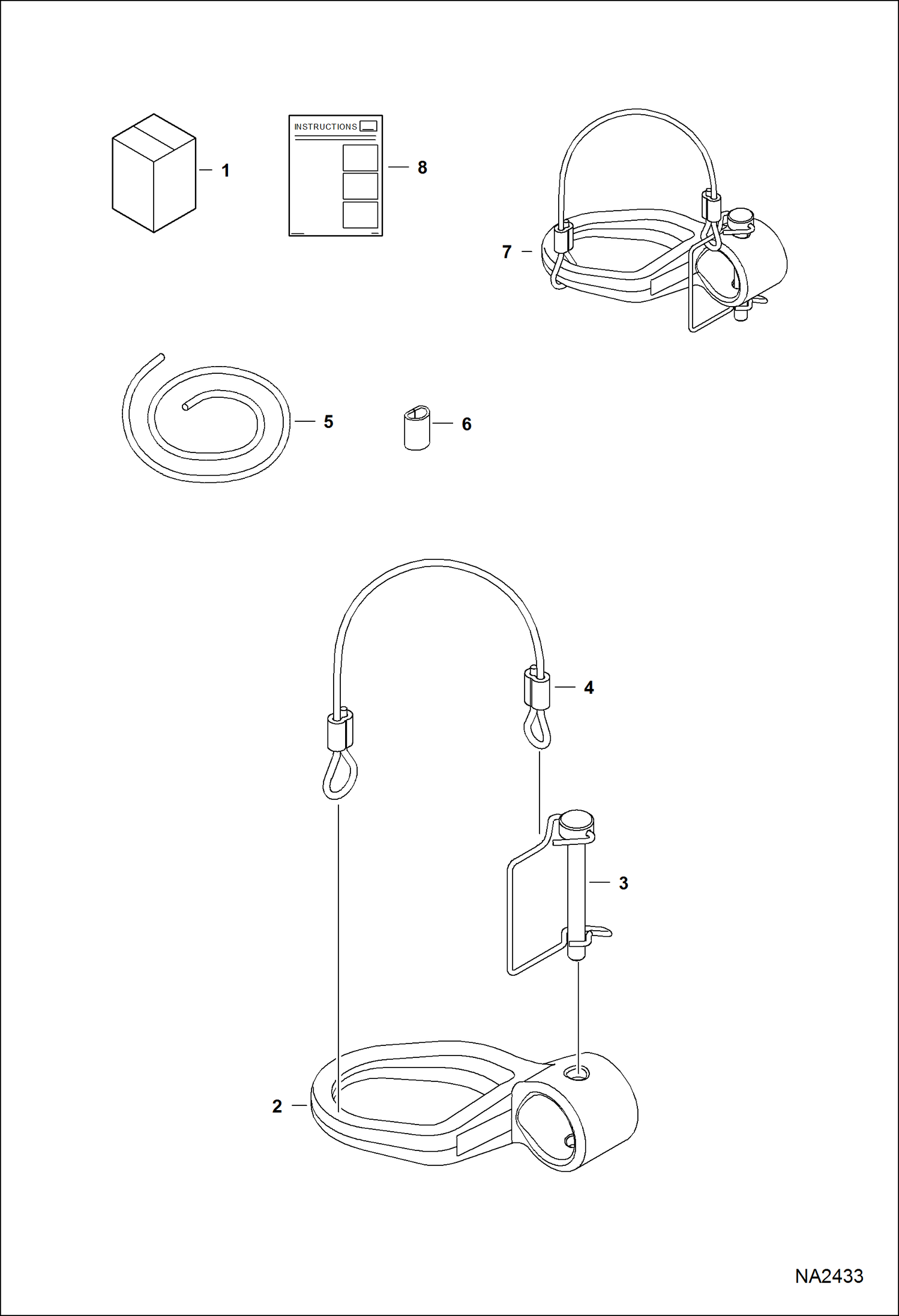 1

INSTRUCTIONS

8

7

5

6

4

3

2

NA2433