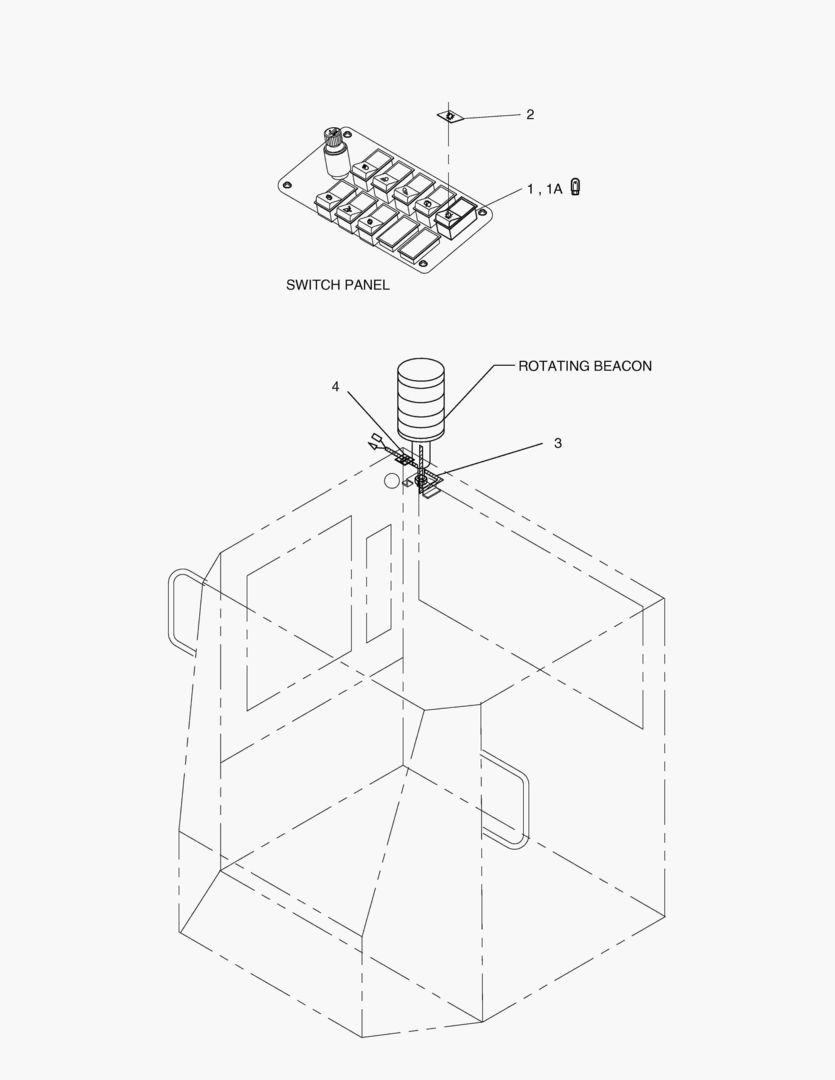 2

1 , 1A

SWITCH PANEL

ROTATING BEACON

4

3