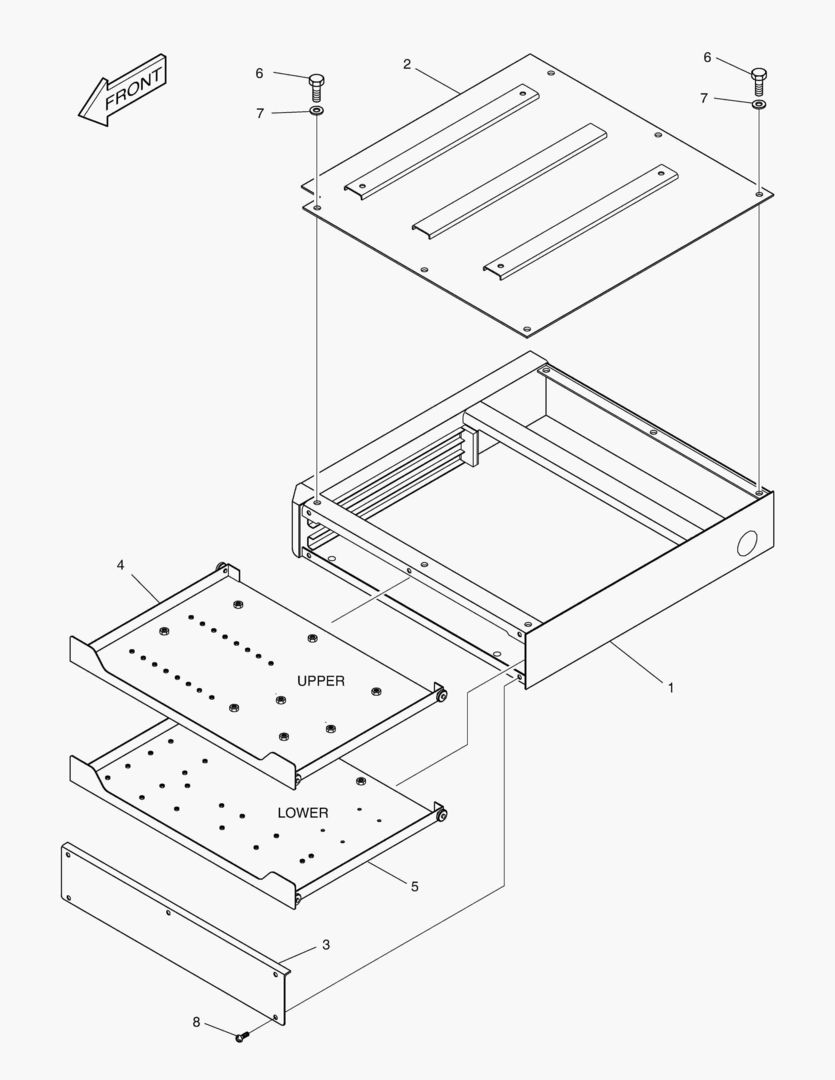 FRONT

6
7
2
6
7

4
UPPER
1
LOWER
5
3
8