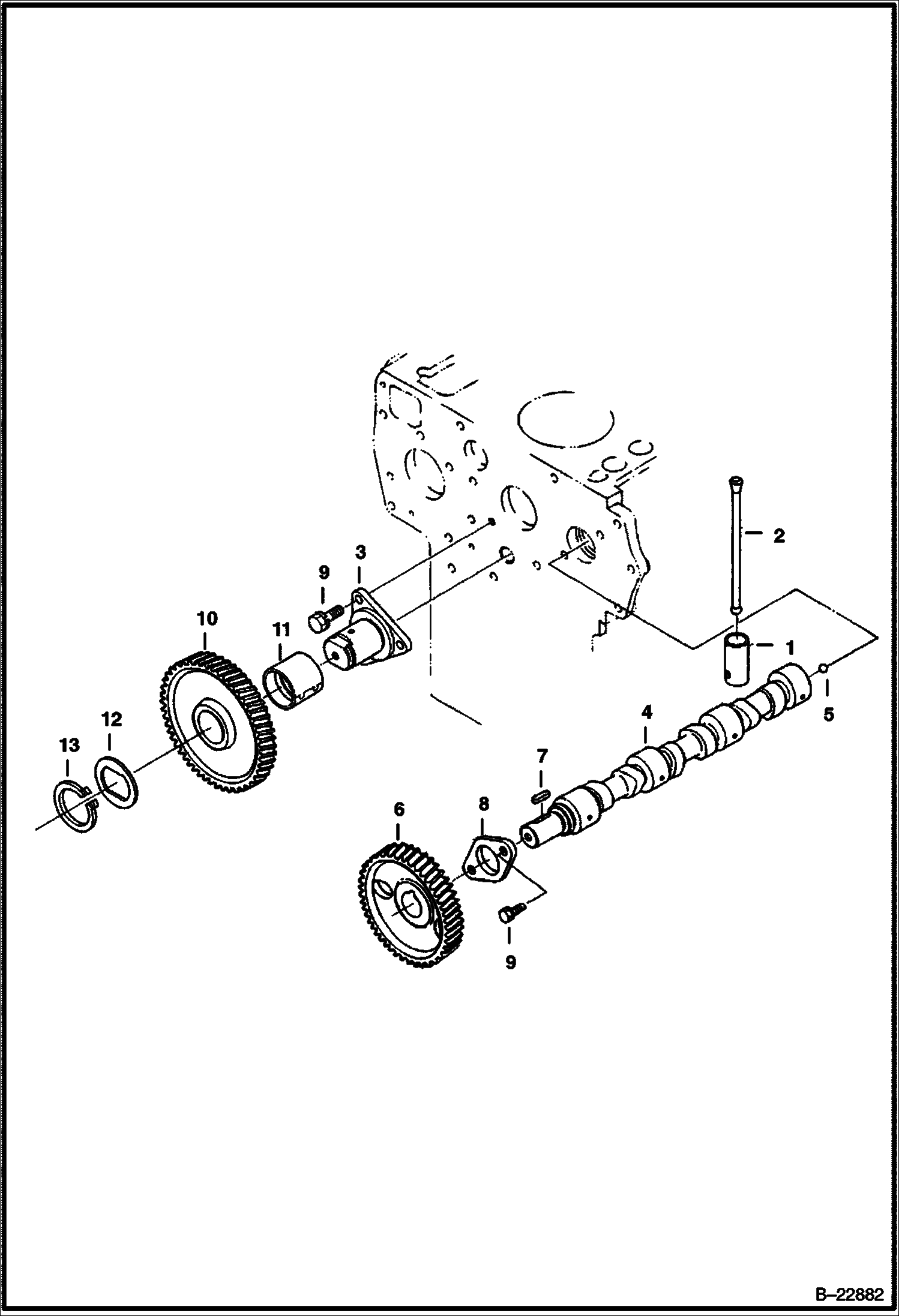 2
3
9
10
11
1
5
4
12
13
7
8
6
9
B–22882