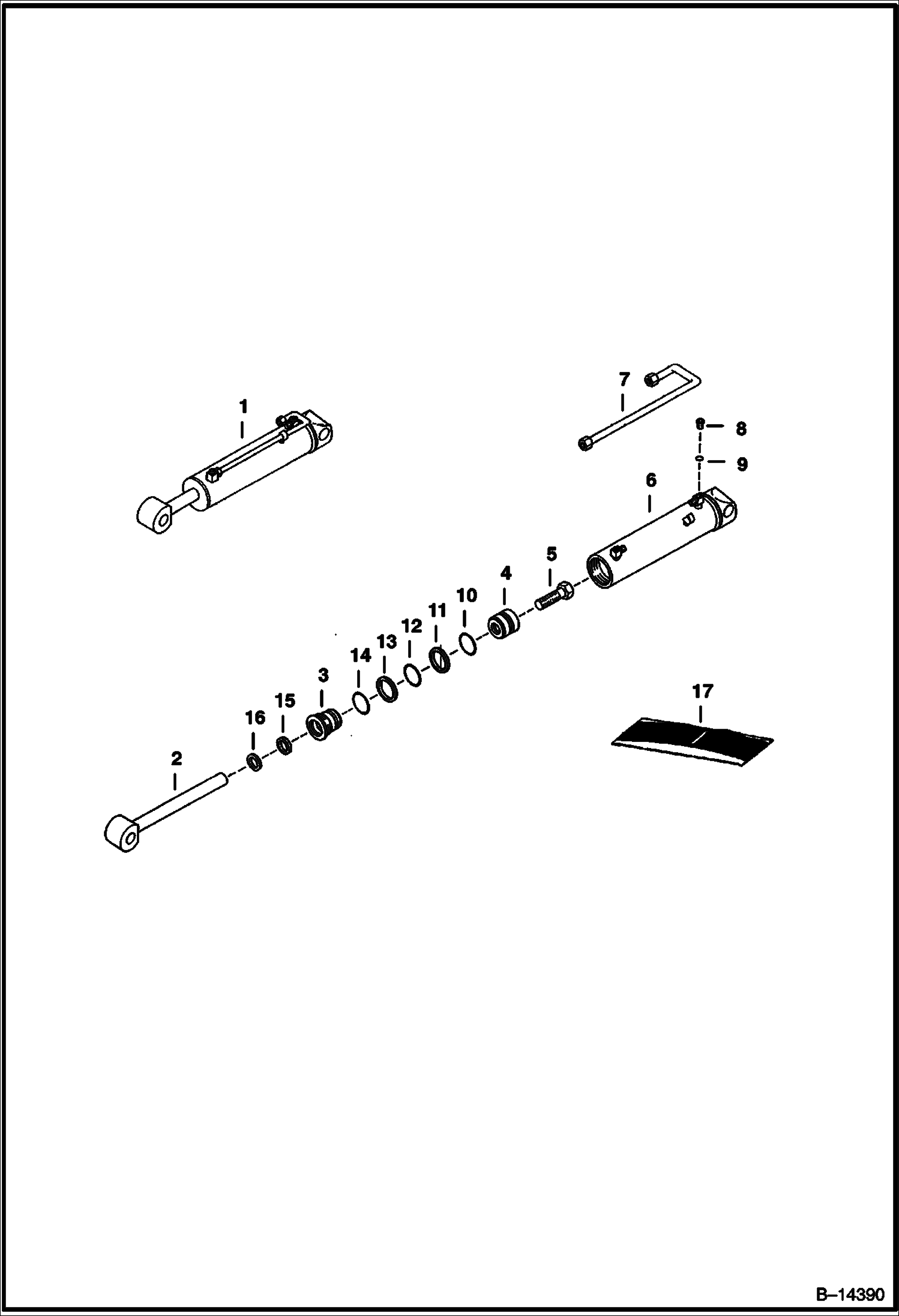 1
7
8
9
6
5
4
10
11
12
13
14
3
15
16
2
17
B–14390