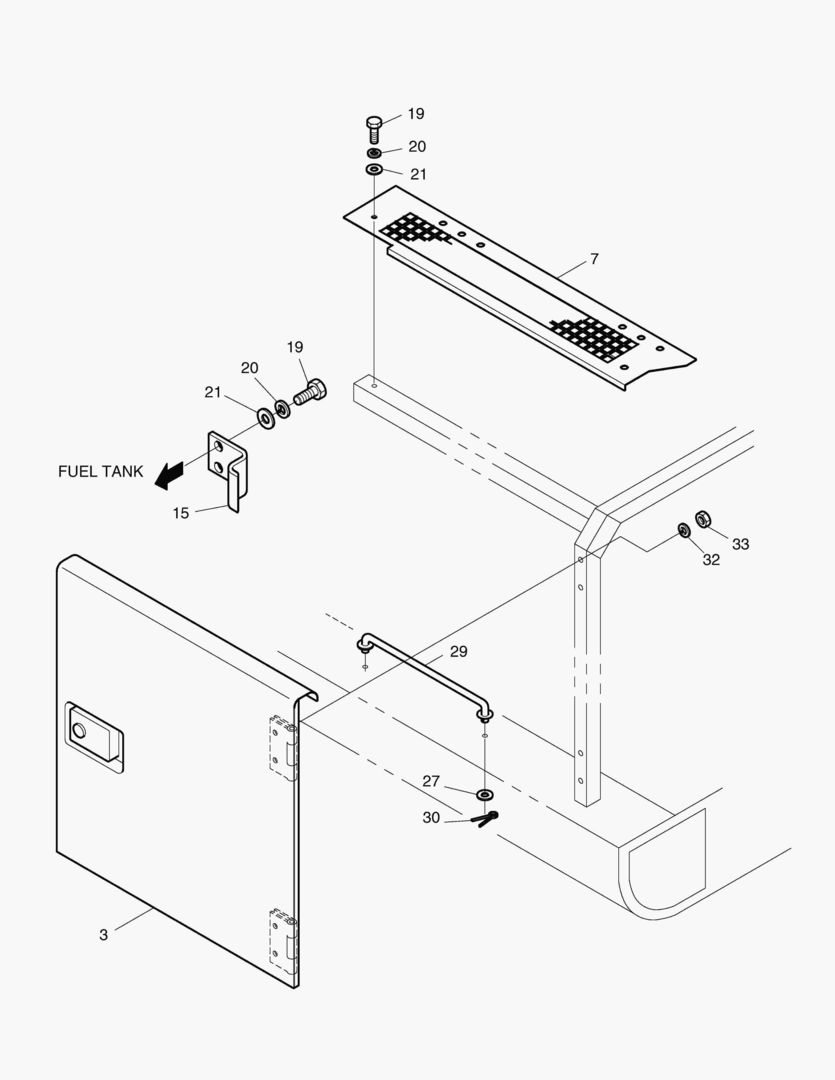 19
20
21
7
19
20
21
FUEL TANK
15
33
32
29
27
30
3