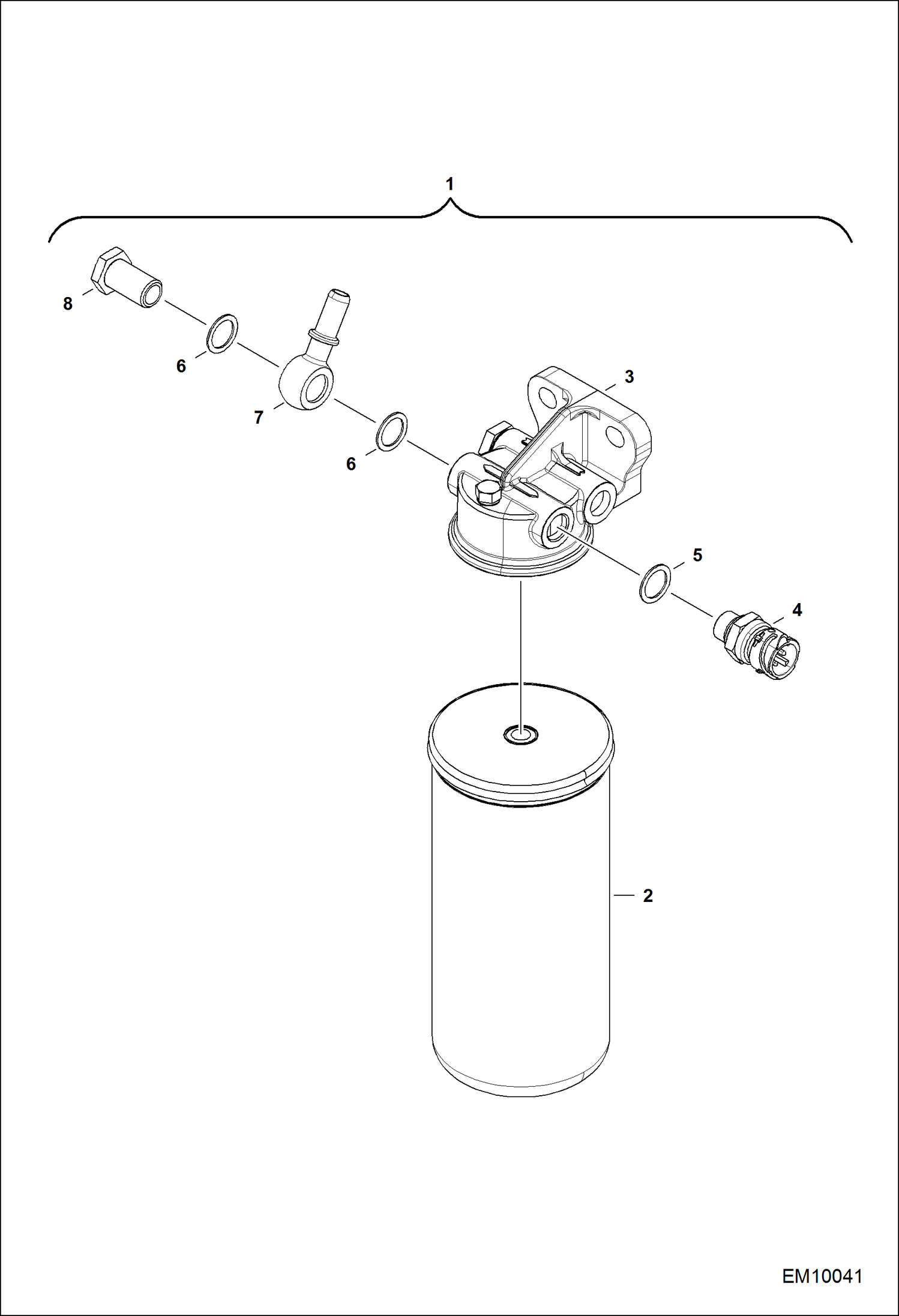 1

8

6

7

3

6

5

4

2

EM10041