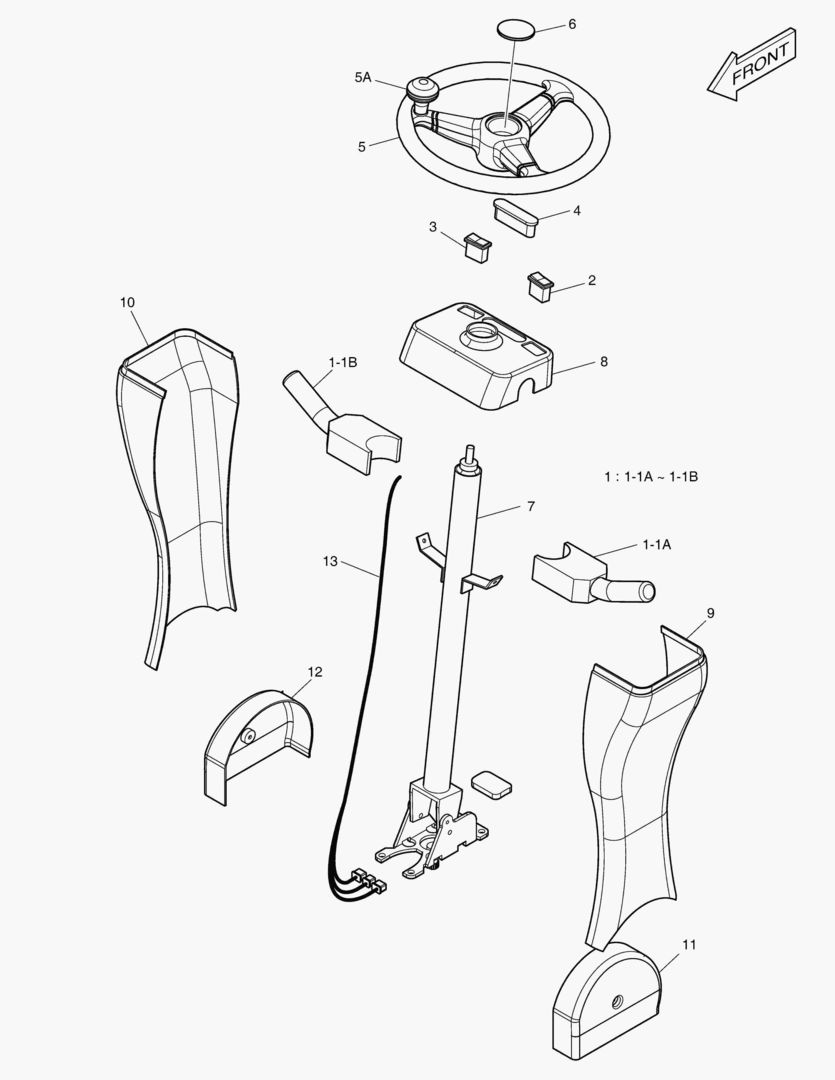 6
FRONT
5A
5
4
3
2
10
1-1B
8
1 : 1-1A ~ 1-1B
7
13
1-1A
9
12
11