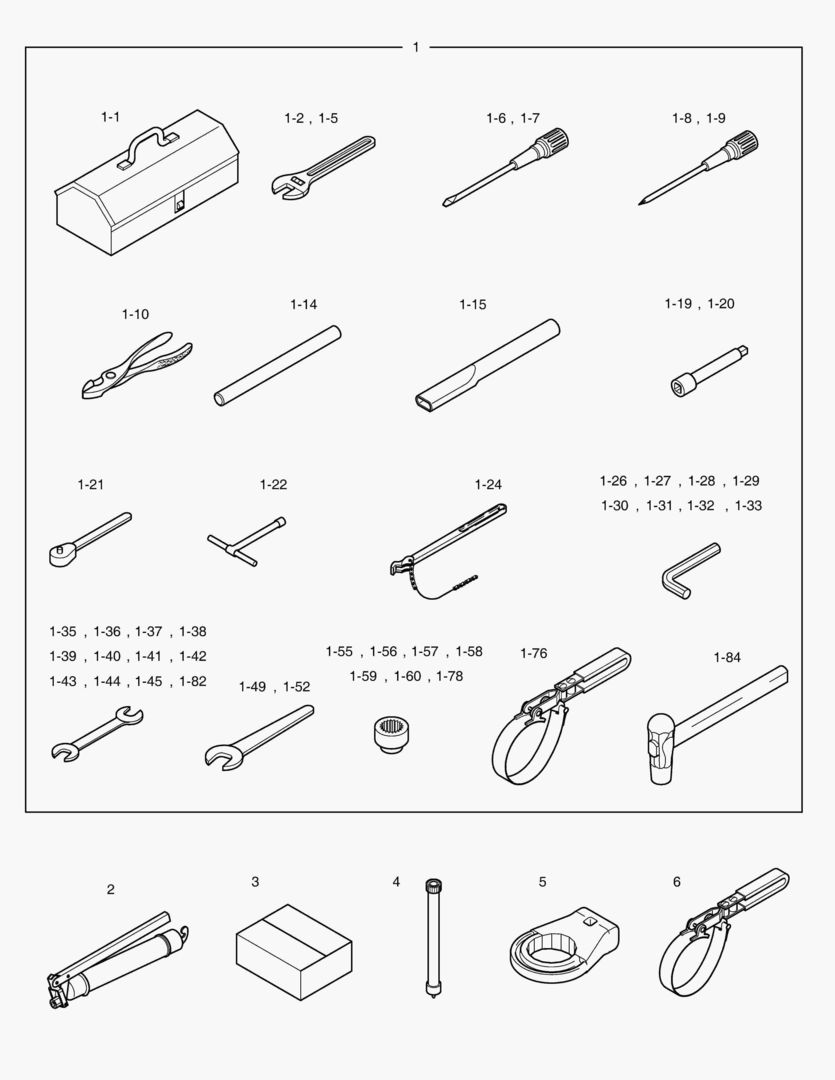 1

1-1

1-2 , 1-5

1-6 , 1-7

1-8 , 1-9

1-10

1-14

1-15

1-19 , 1-20

1-21

1-22

1-24

1-26 , 1-27 , 1-28 , 1-29
1-30 , 1-31 , 1-32 , 1-33

1-35 , 1-36 , 1-37 , 1-38
1-39 , 1-40 , 1-41 , 1-42
1-43 , 1-44 , 1-45 , 1-82

1-49 , 1-52

1-55 , 1-56 , 1-57 , 1-58
1-59 , 1-60 , 1-78

1-76

1-84

2

3

4

5

6