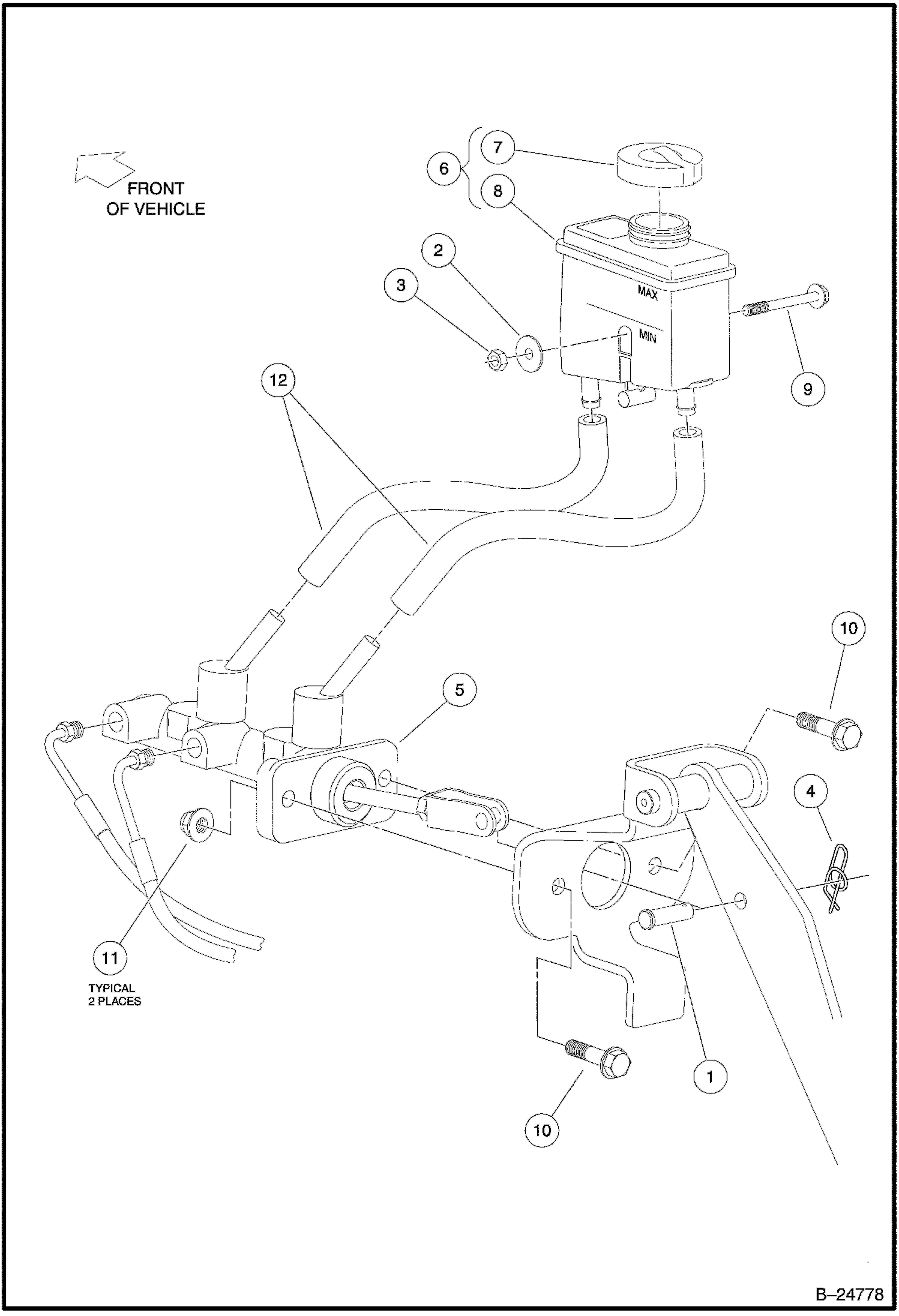 FRONT OF VEHICLE

7

6

8

2

3

MAX

MIN

9

12

10

5

4

11

TYPICAL 2 PLACES

1

10

B–24778