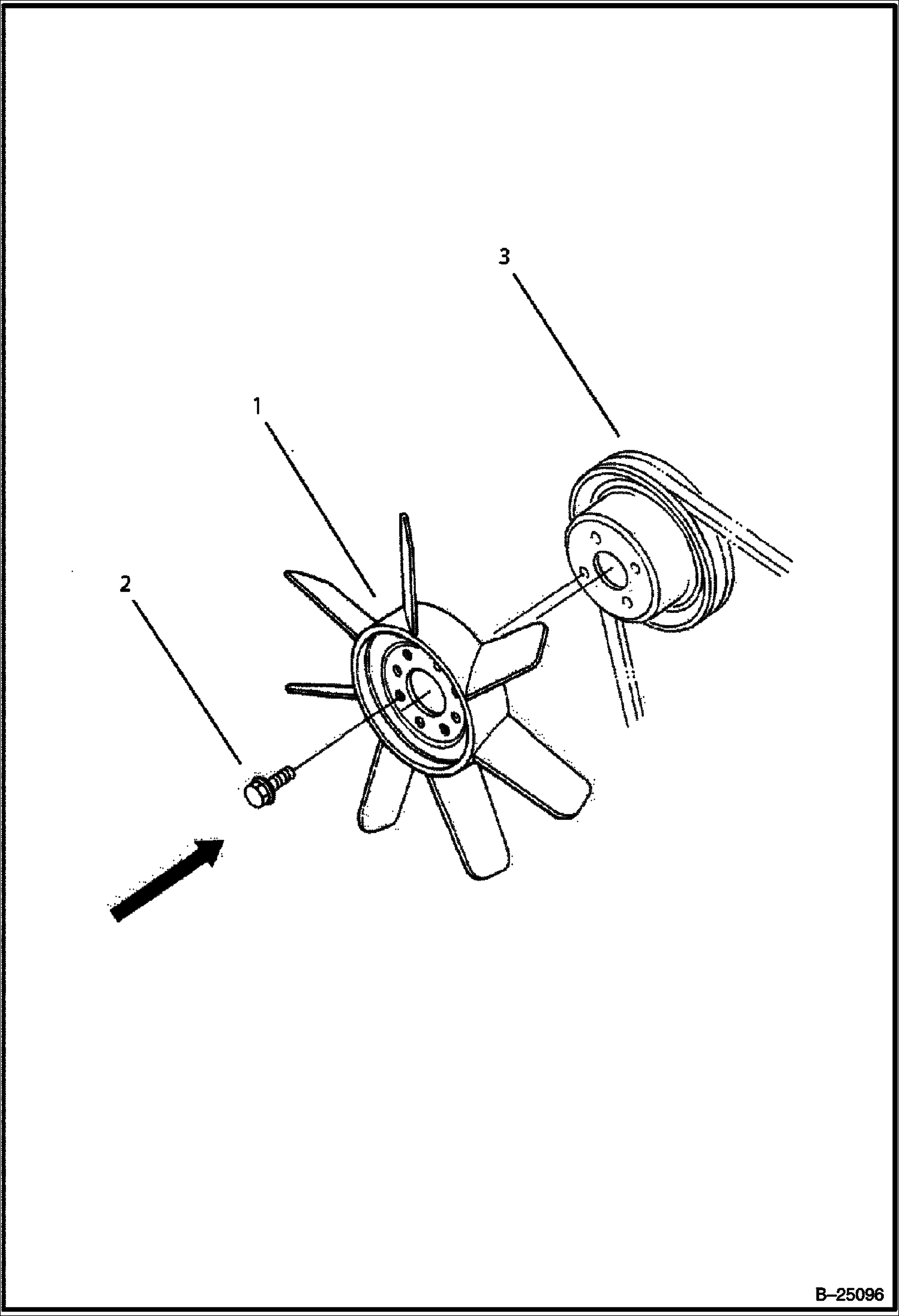 3

1

2

B–25096