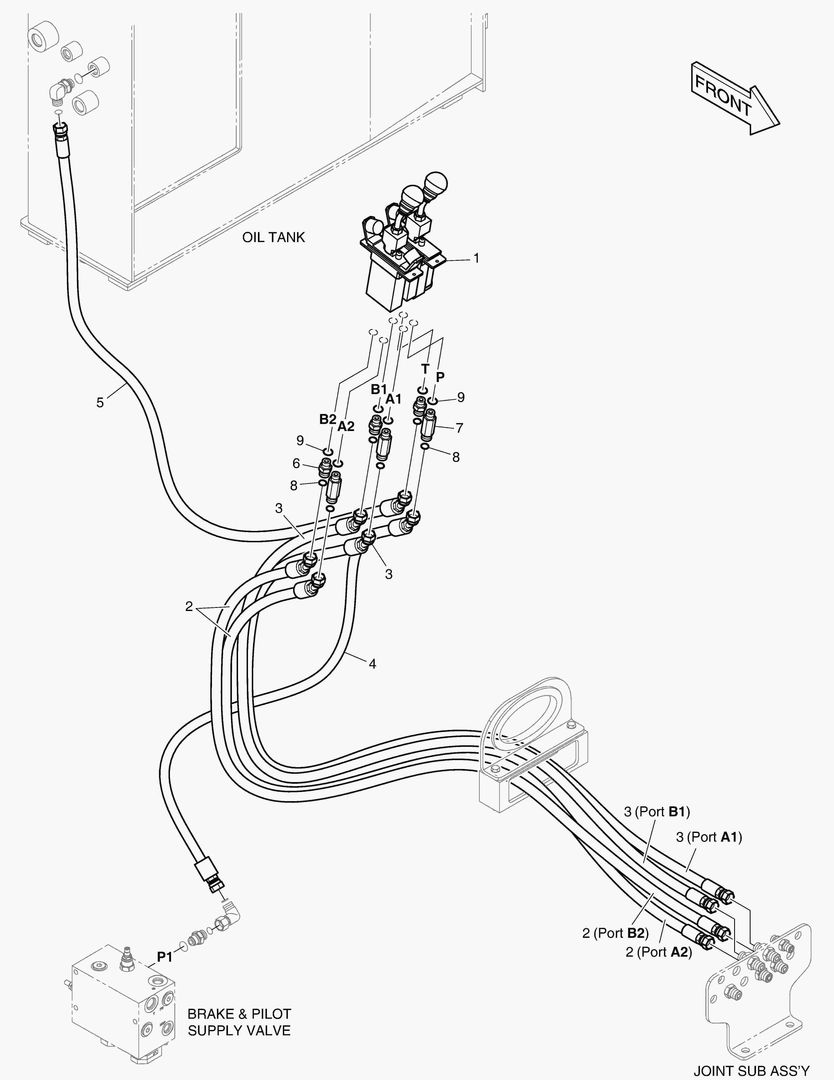 FRONT

OIL TANK

1

5

T
P
B1
A1
9
B2
A2
7
9
6
8
8

3

3

2

4

3 (Port B1)
3 (Port A1)

2 (Port B2)
2 (Port A2)

P1

BRAKE & PILOT
SUPPLY VALVE

JOINT SUB ASS'Y