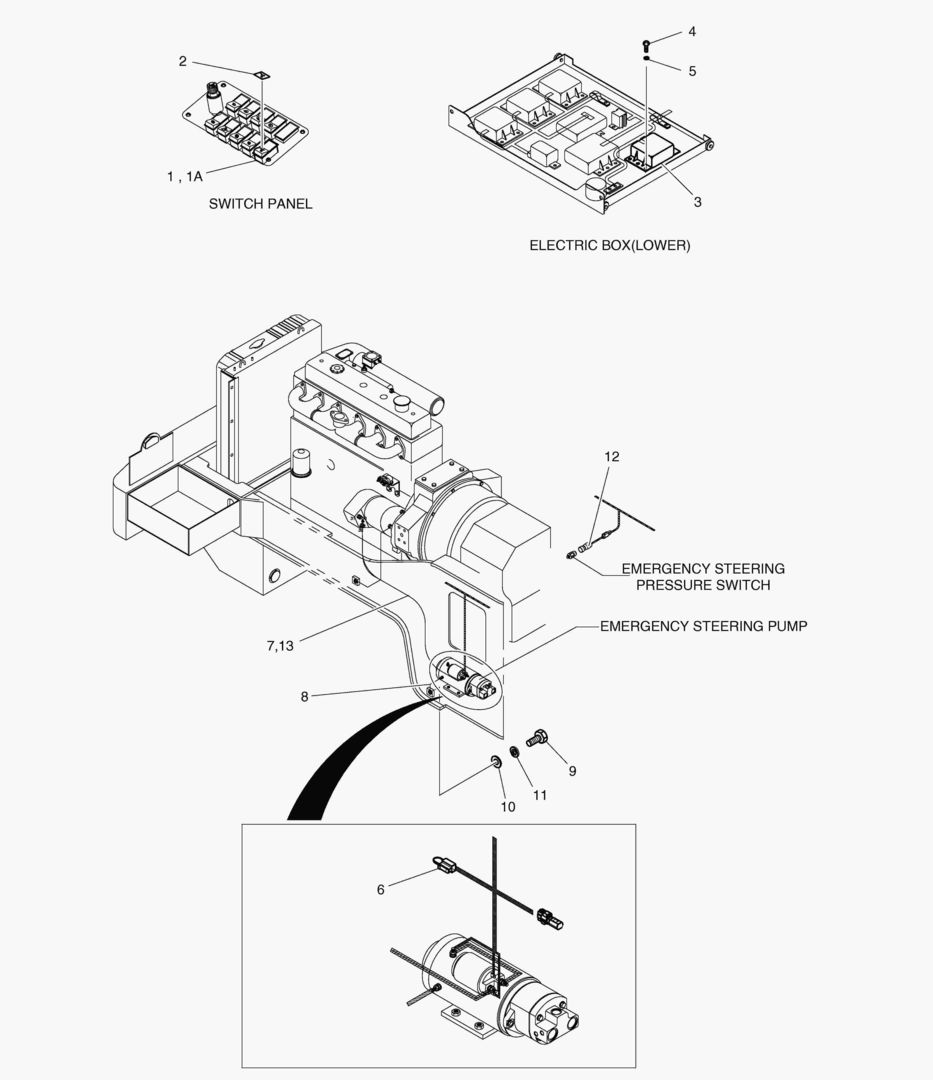 2

1 , 1A

SWITCH PANEL

4

5

3

ELECTRIC BOX(LOWER)

12

EMERGENCY STEERING PRESSURE SWITCH

EMERGENCY STEERING PUMP

7,13

8

9

11

10

6