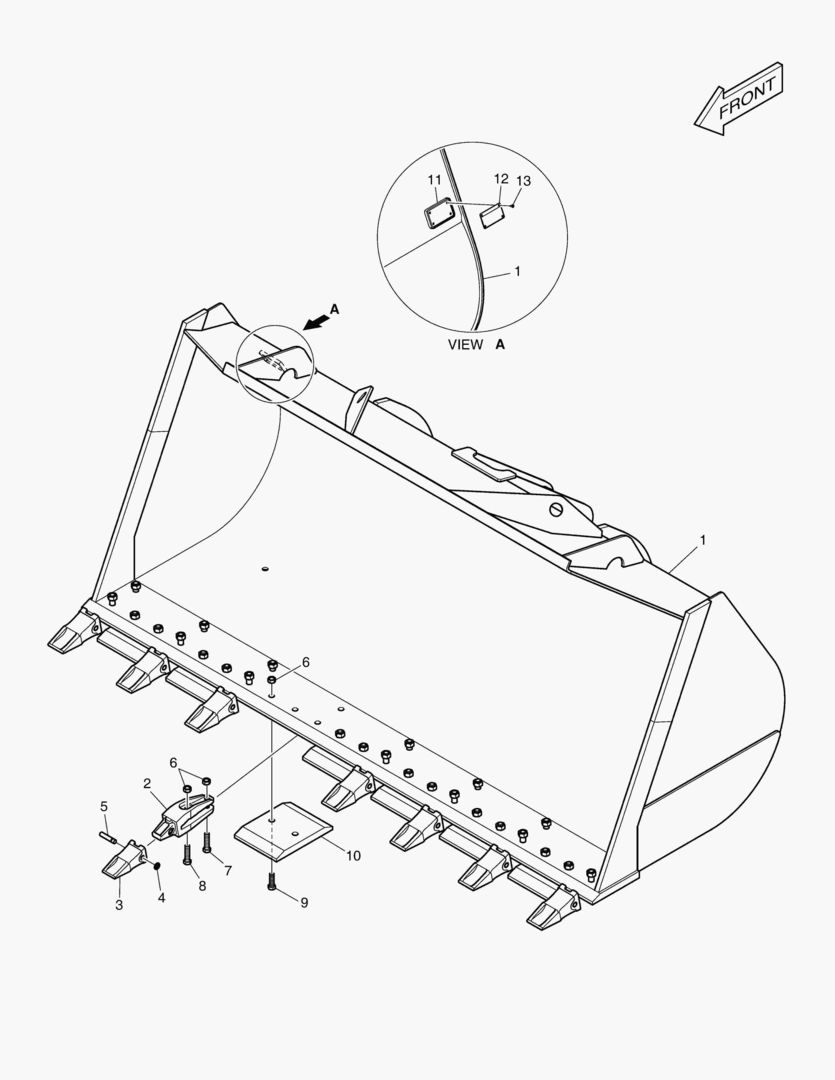 FRONT

11
12
13
1
VIEW A

A

1

6

6
2
5
3
4
8
7
10
9