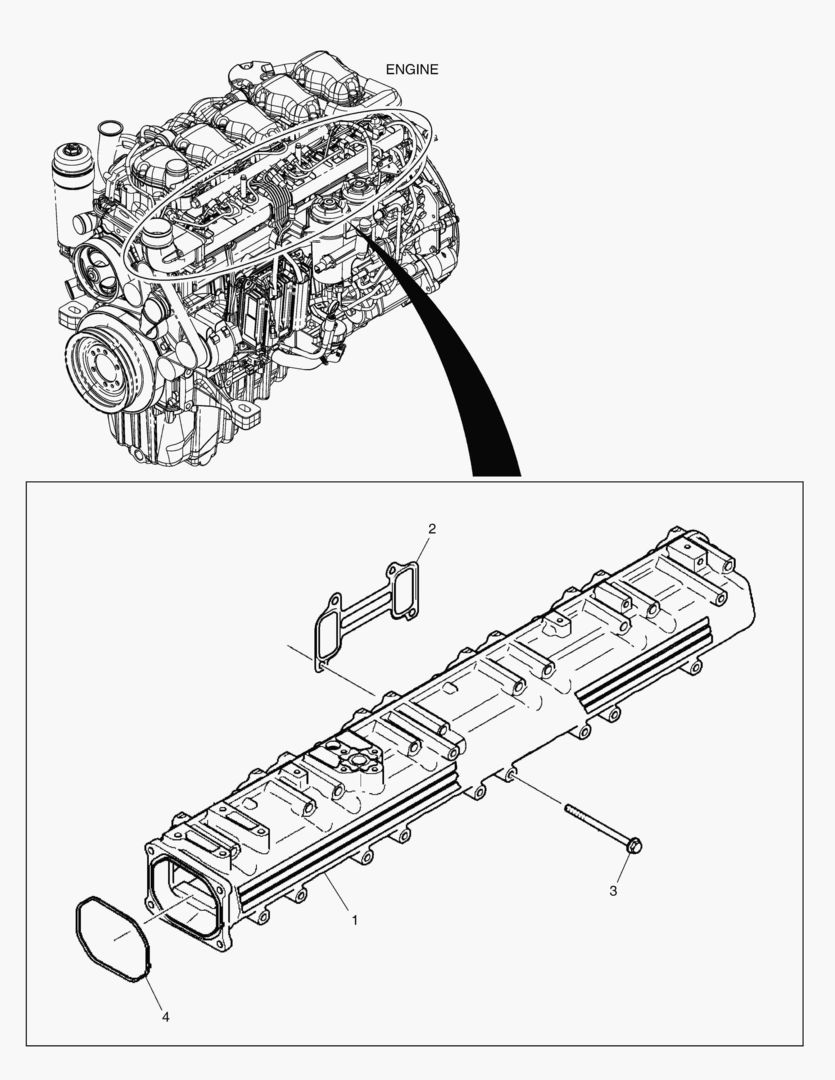 ENGINE

2

3

1

4