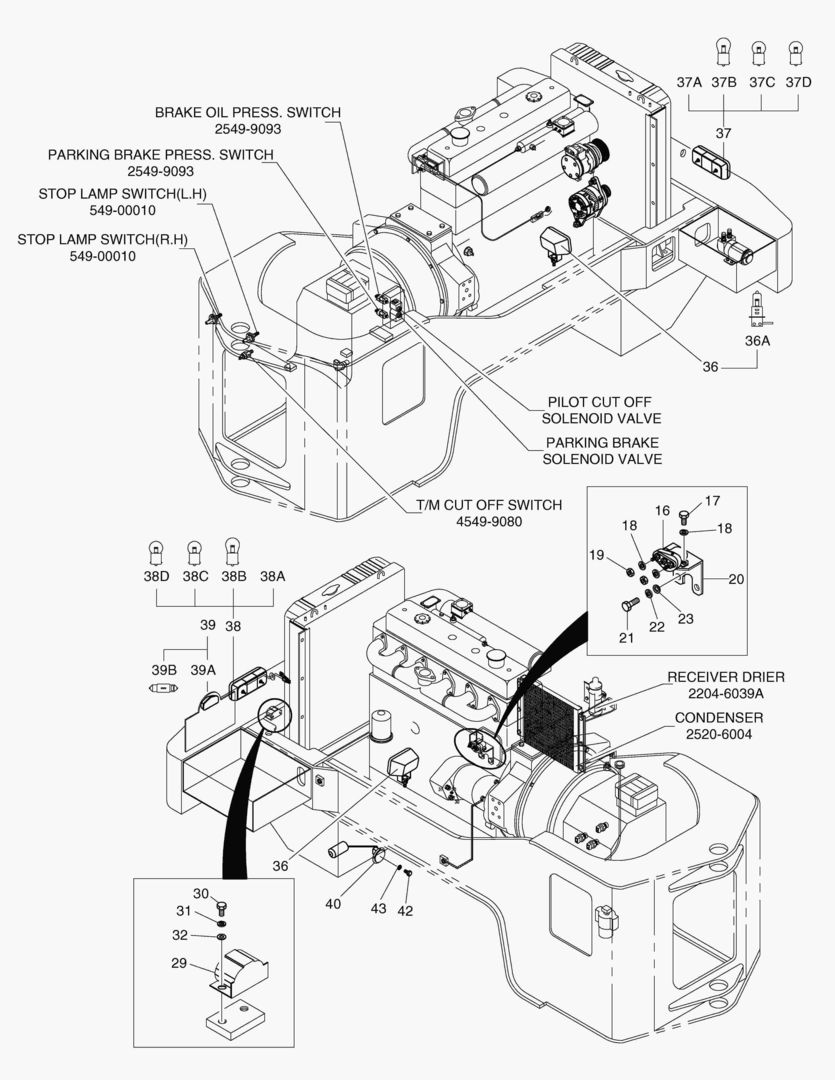 BRAKE OIL PRESS. SWITCH
2549-9093

PARKING BRAKE PRESS. SWITCH
2549-9093

STOP LAMP SWITCH(L.H)
549-00010

STOP LAMP SWITCH(R.H)
549-00010

37A 37B 37C 37D
37

36A

36

PILOT CUT OFF
SOLENOID VALVE

PARKING BRAKE
SOLENOID VALVE

T/M CUT OFF SWITCH
4549-9080

38D 38C 38B 38A
39 38
39B 39A

17
16
18
18
19
20
21
22
23

RECEIVER DRIER
2204-6039A

CONDENSER
2520-6004

36
40
43
42

30
31
32
29