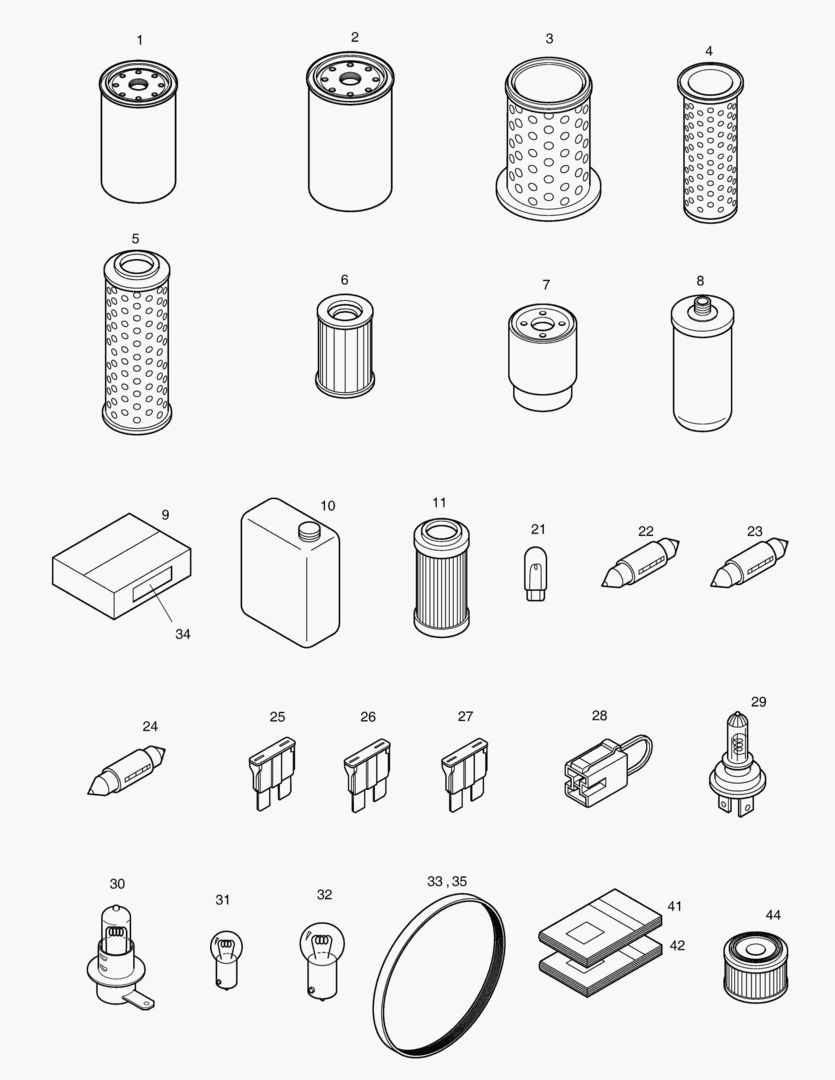 1
2
3
4
5
6
7
8
9
10
11
21
22
23
34
24
25
26
27
28
29
30
31
32
33 , 35
41
42
44