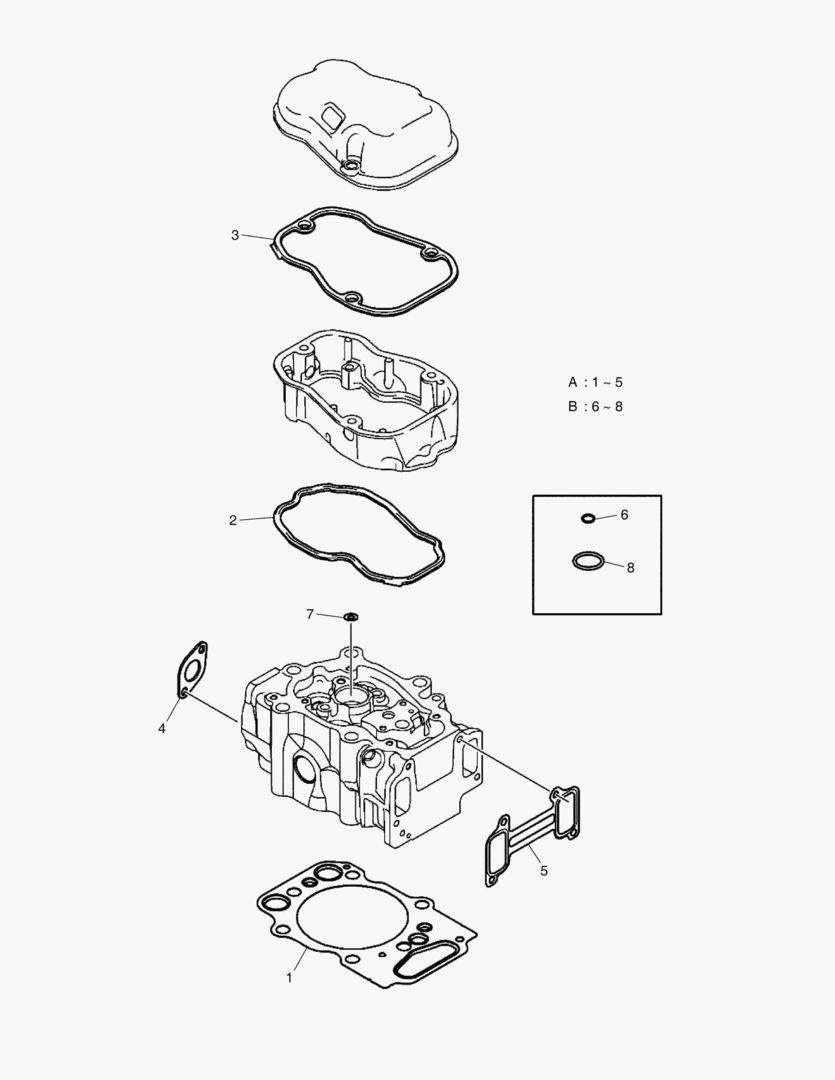 3

A : 1 ~ 5
B : 6 ~ 8

2

6

8

7

4

5

1