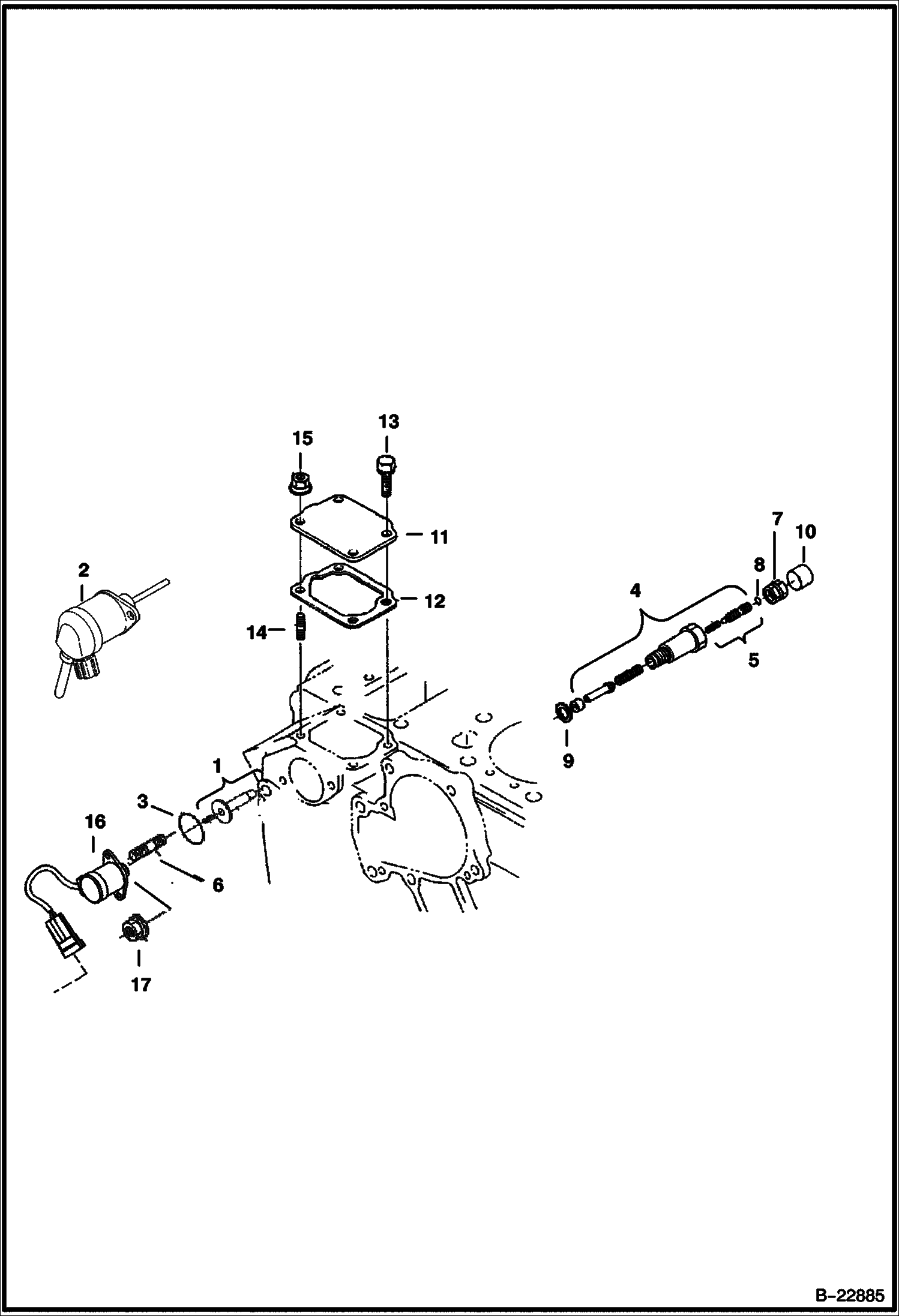 13
15
11
7
10
2
8
4
12
14
5
9
1
3
16
6
17
B-22885