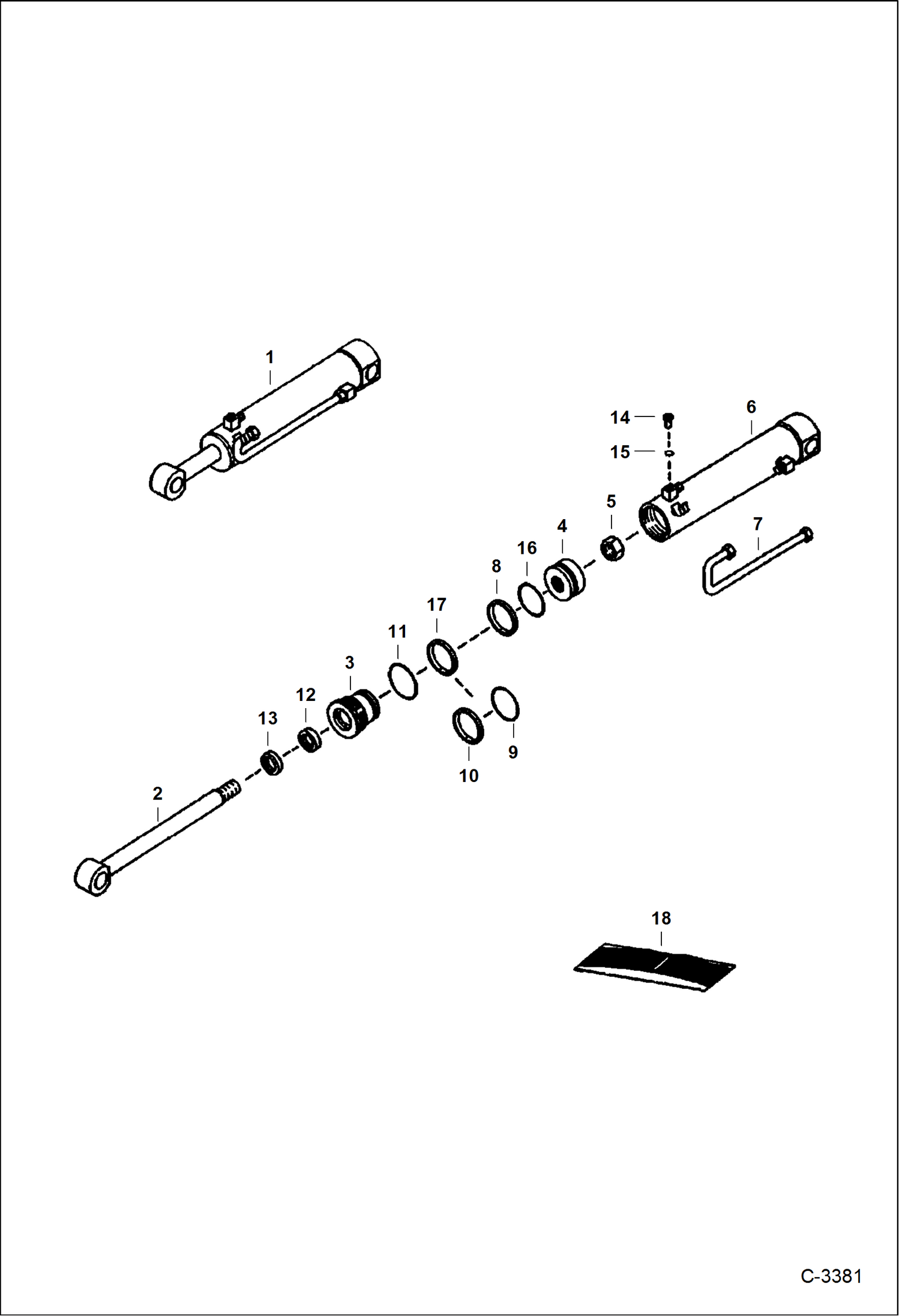 1
14
6
15
5
4
7
16
8
17
11
3
12
13
9
10
2
18
C-3381