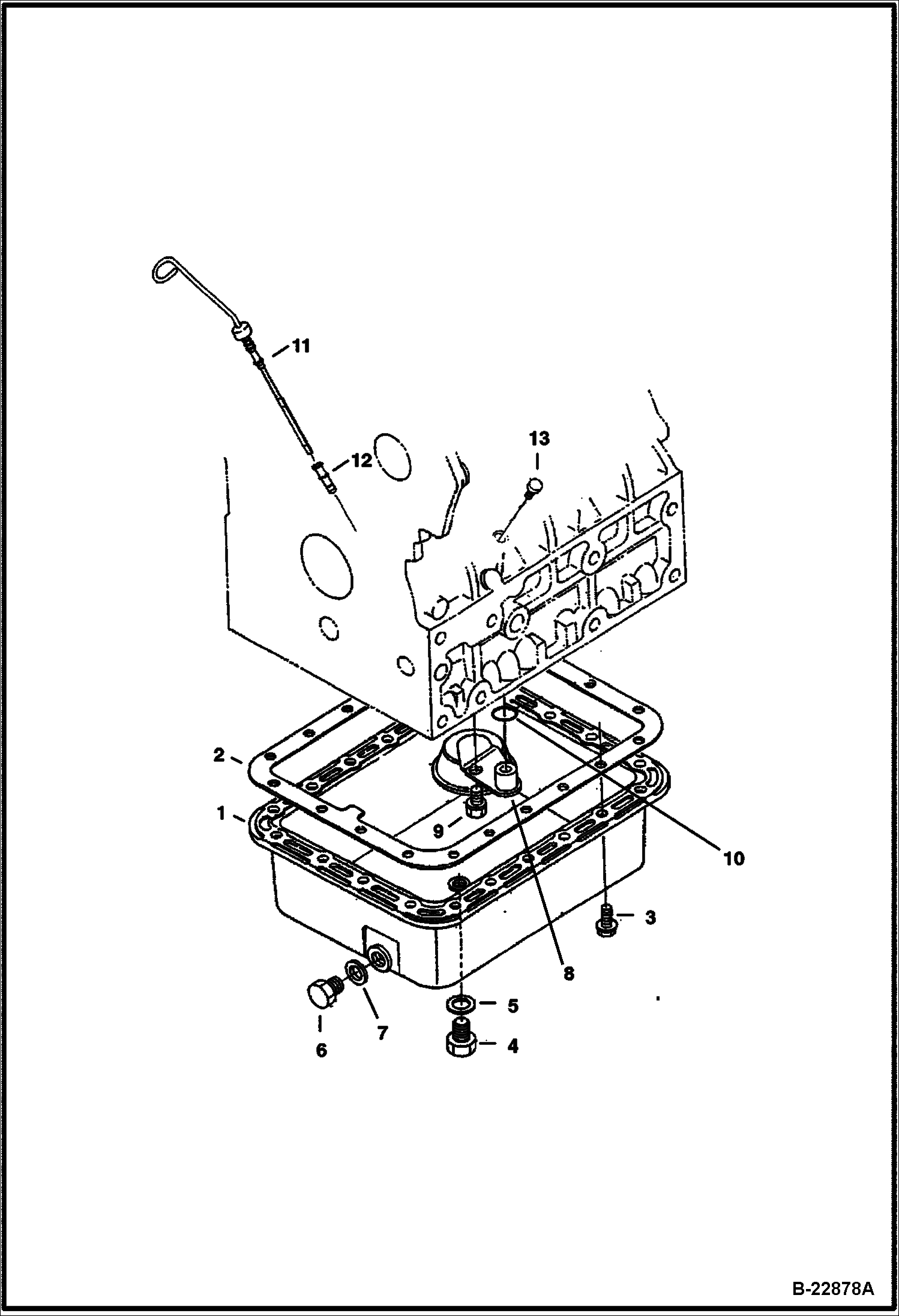 11
13
12
2
1
9
10
3
8
5
7
6
4
B-22878A