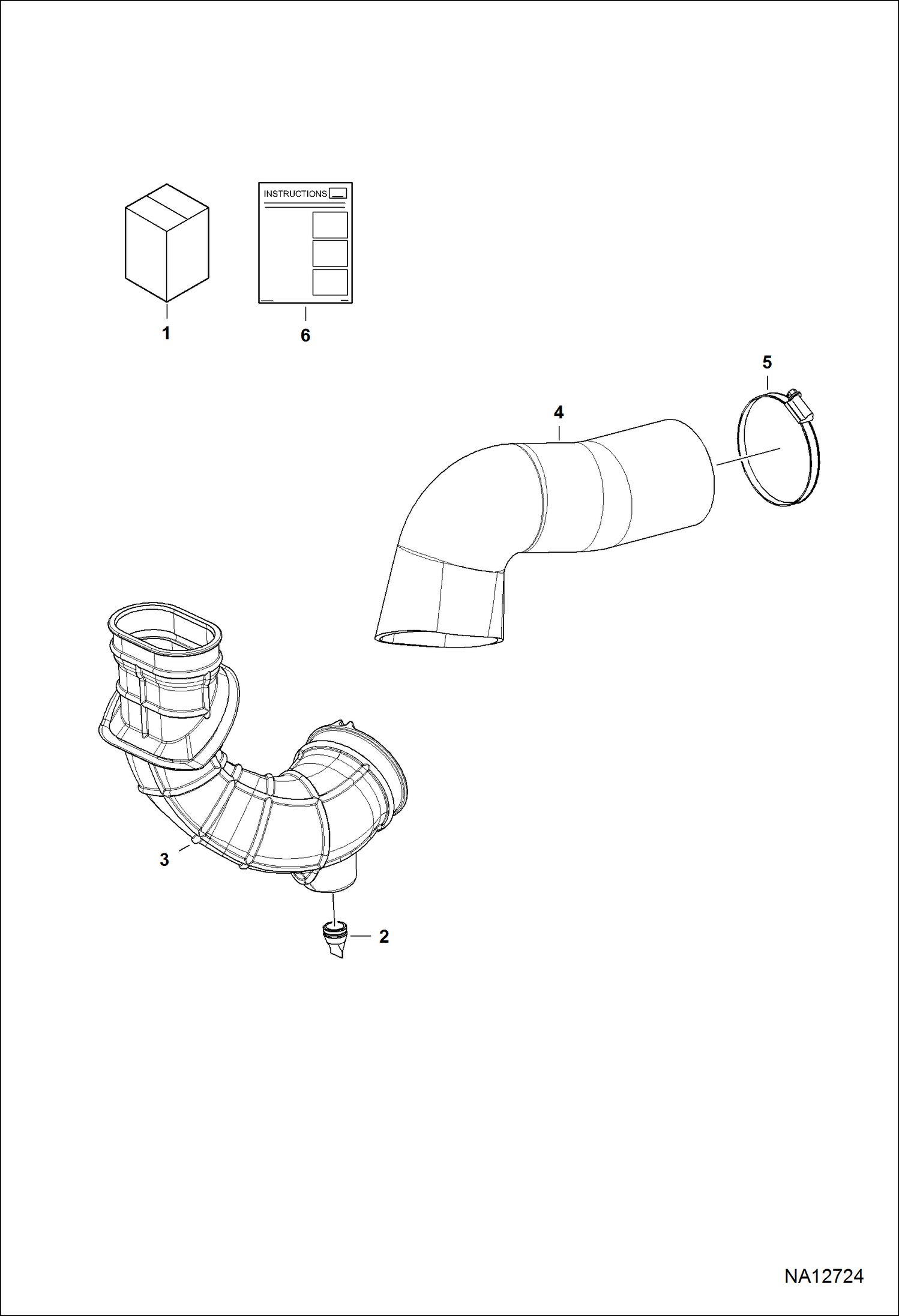 INSTRUCTIONS

1

6

5

4

3

2

NA12724