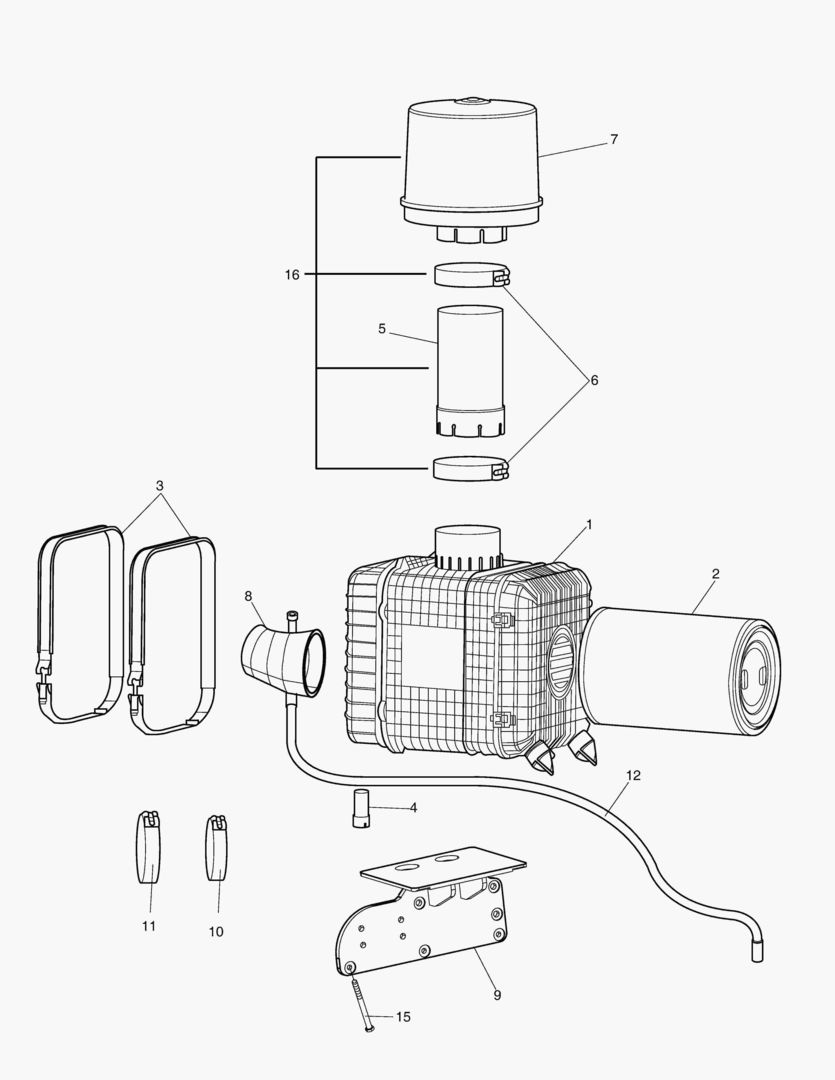 7
16
5
6
3
1
2
8
12
4
11
10
9
15