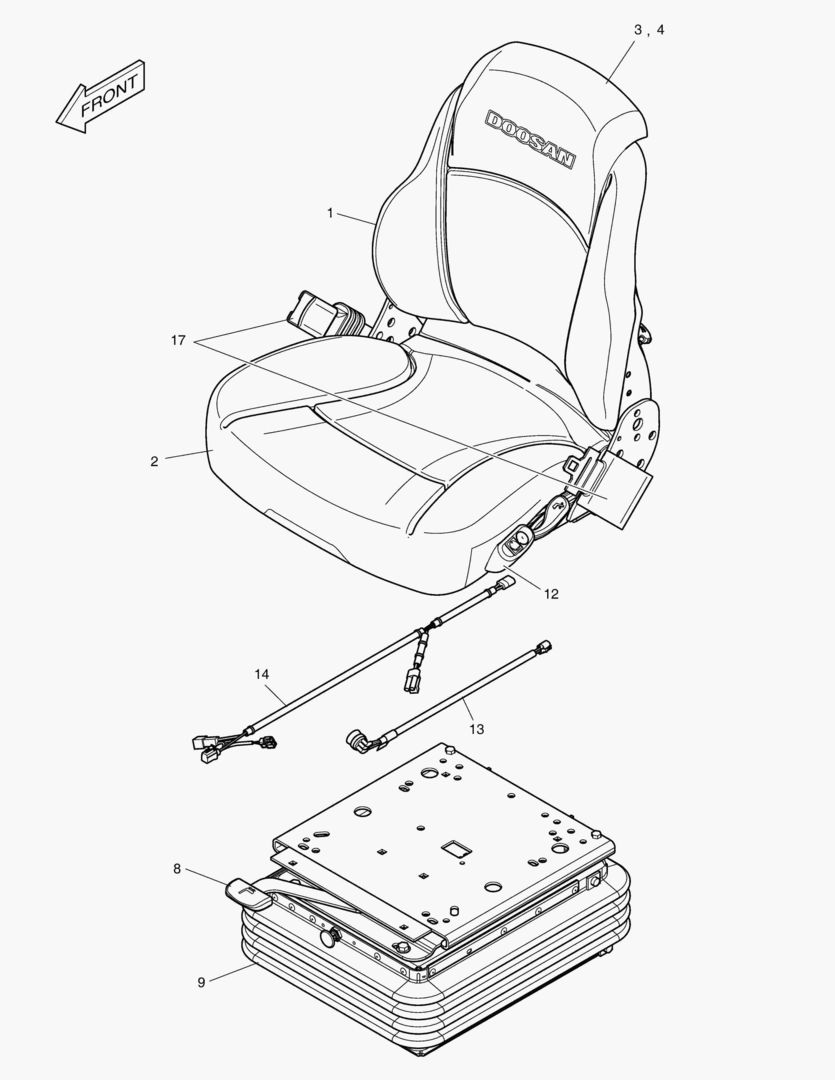 FRONT

3 , 4

DOOSAN

1

17

2

12

14

13

8

9