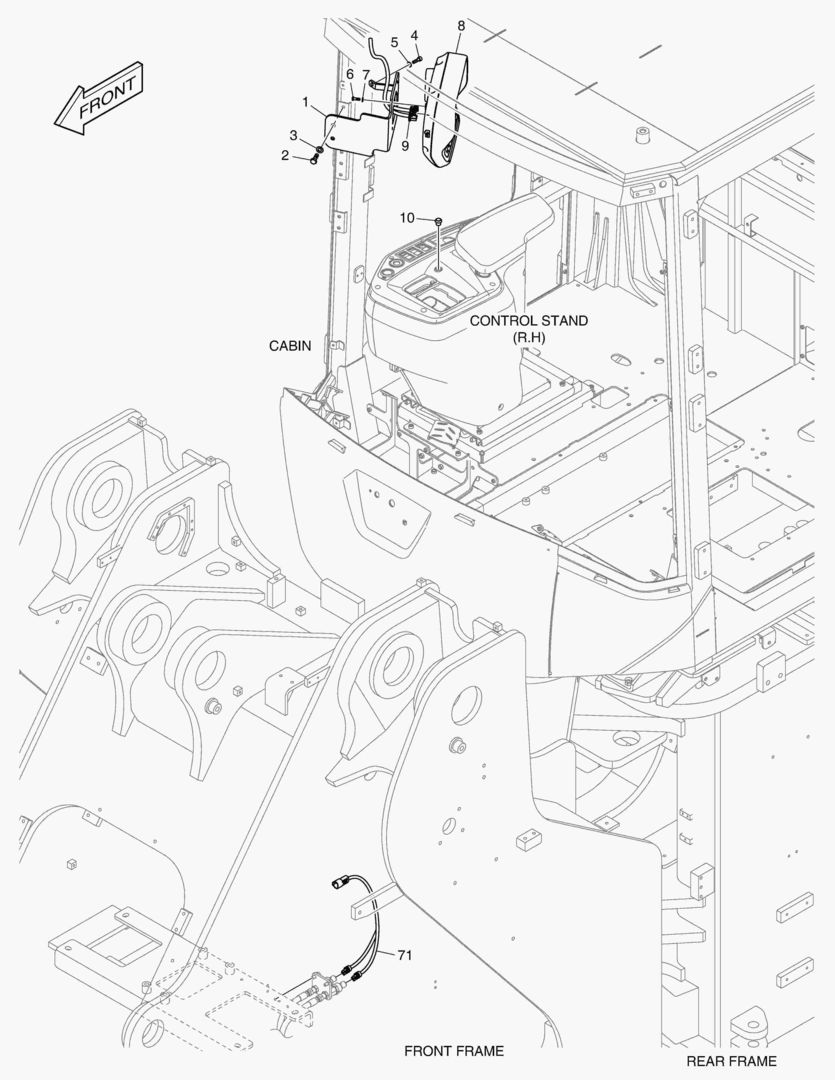 FRONT

8
4
5
6
7
1
3
2
9

10

CONTROL STAND
(R.H)

CABIN

71

FRONT FRAME

REAR FRAME