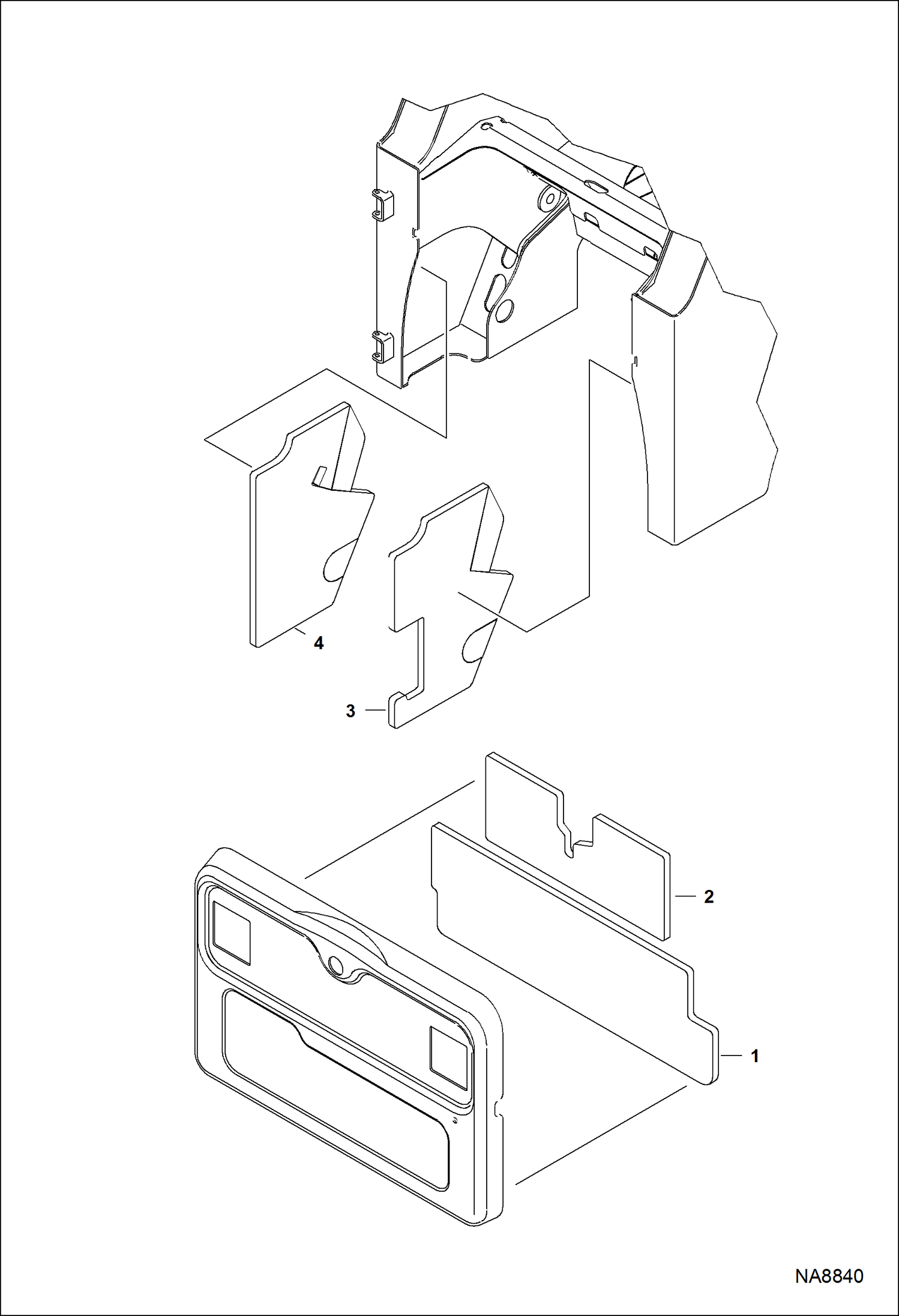 4

3

2

1

NA8840