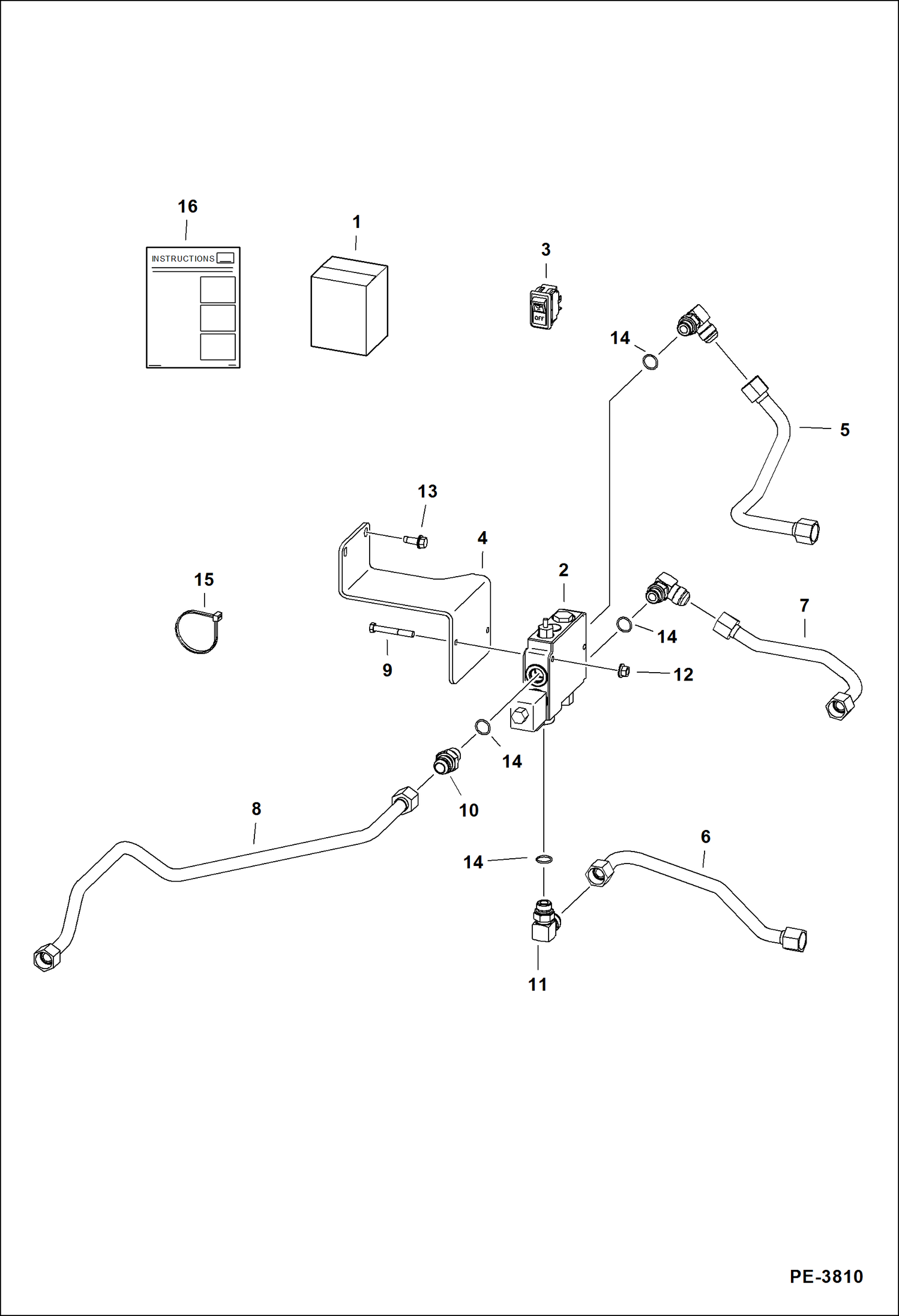 16
INSTRUCTIONS
1
3
OFF
14
5
13
4
15
2
7
14
9
12
14
10
8
6
14
11
PE-3810