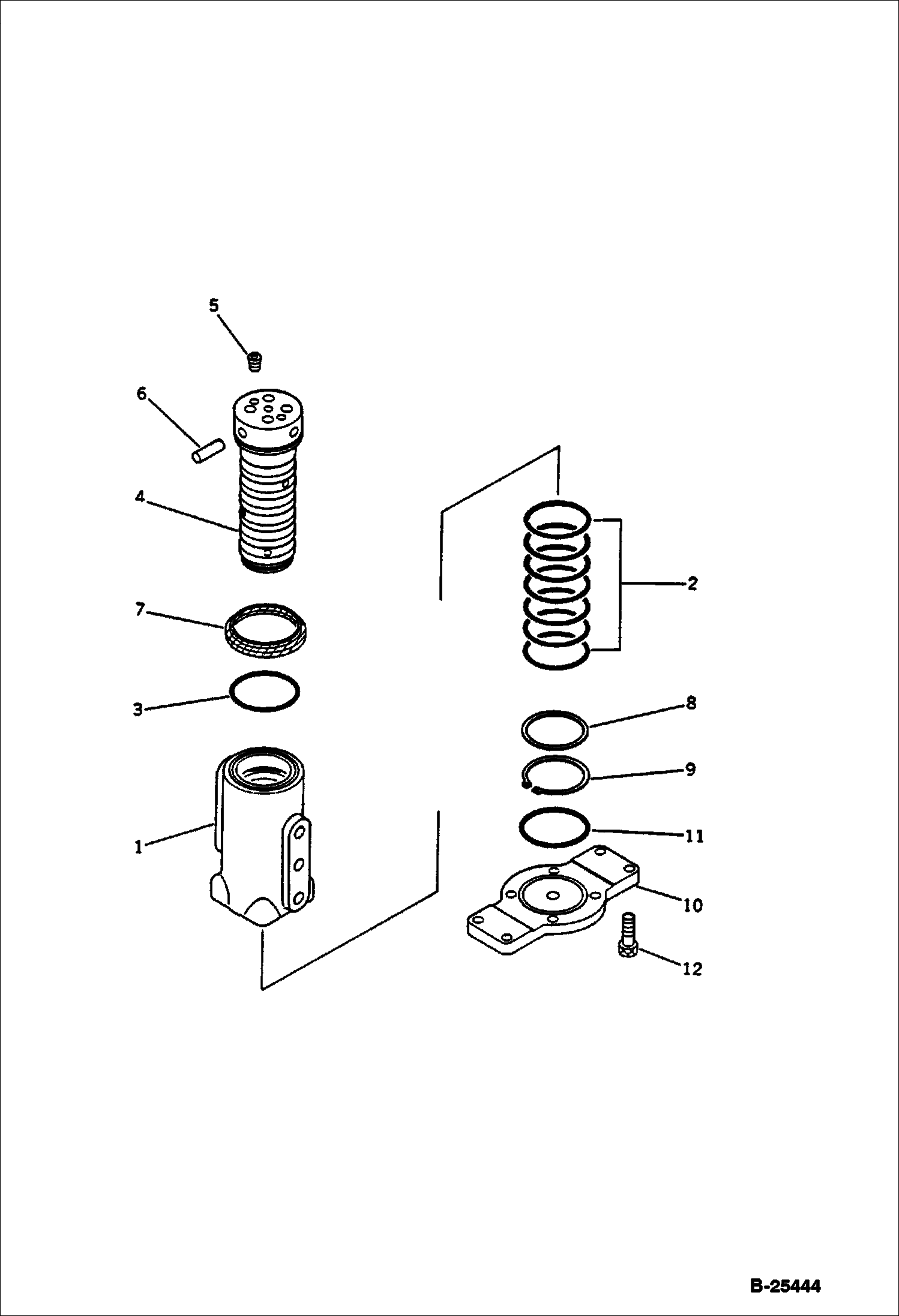 5

6

4

7

3

1

2

8

9

11

10

12

B-25444