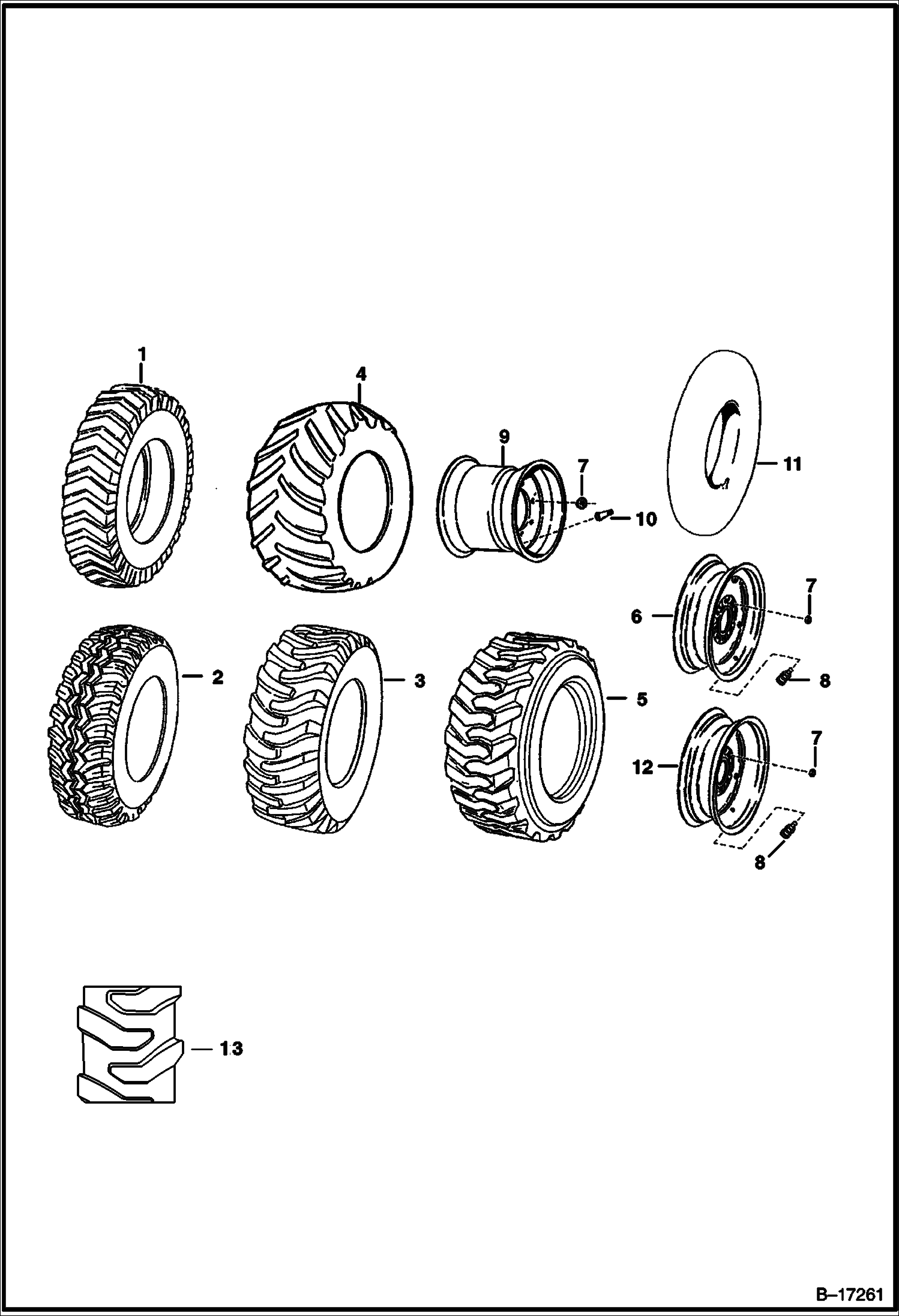 1
4
9
7
10
11
7
6
8
2
3
5
7
12
8
13
B–17261