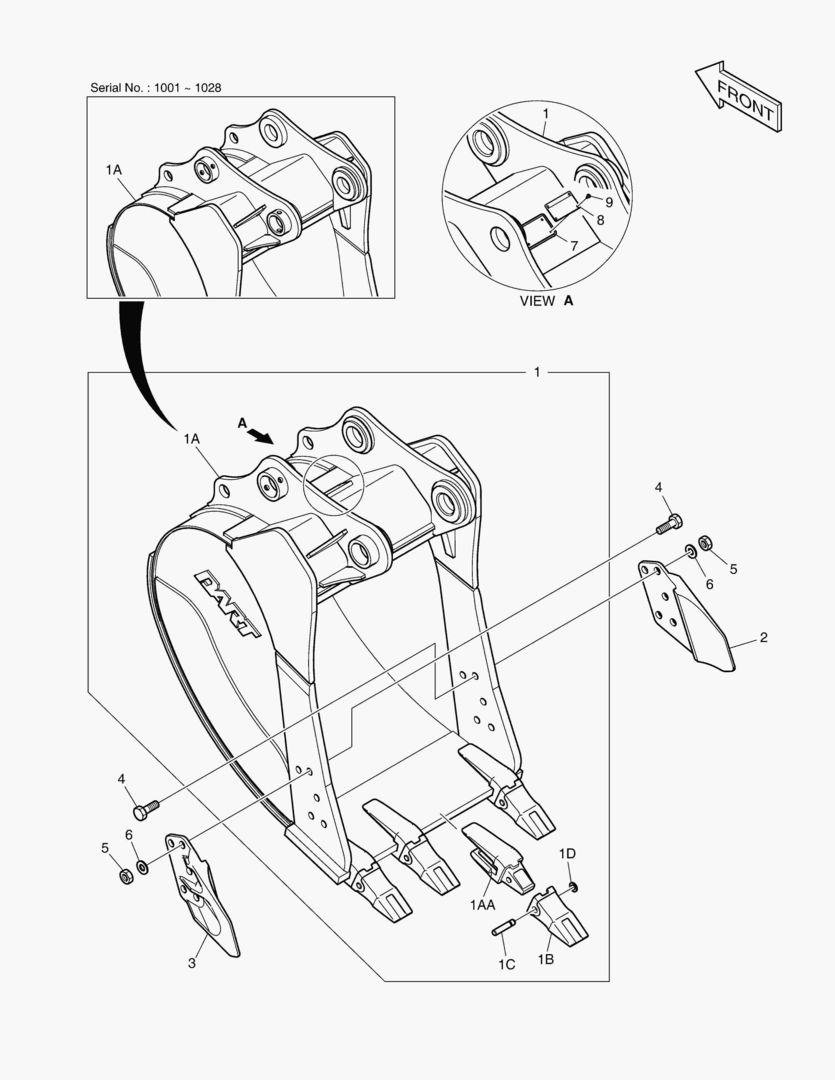 Serial No. : 1001 ~ 1028

FRONT

1A

1
9
8
7
VIEW A

1
A
1A
4
5
6
2
4
6
5
3
1D
1AA
1C
1B