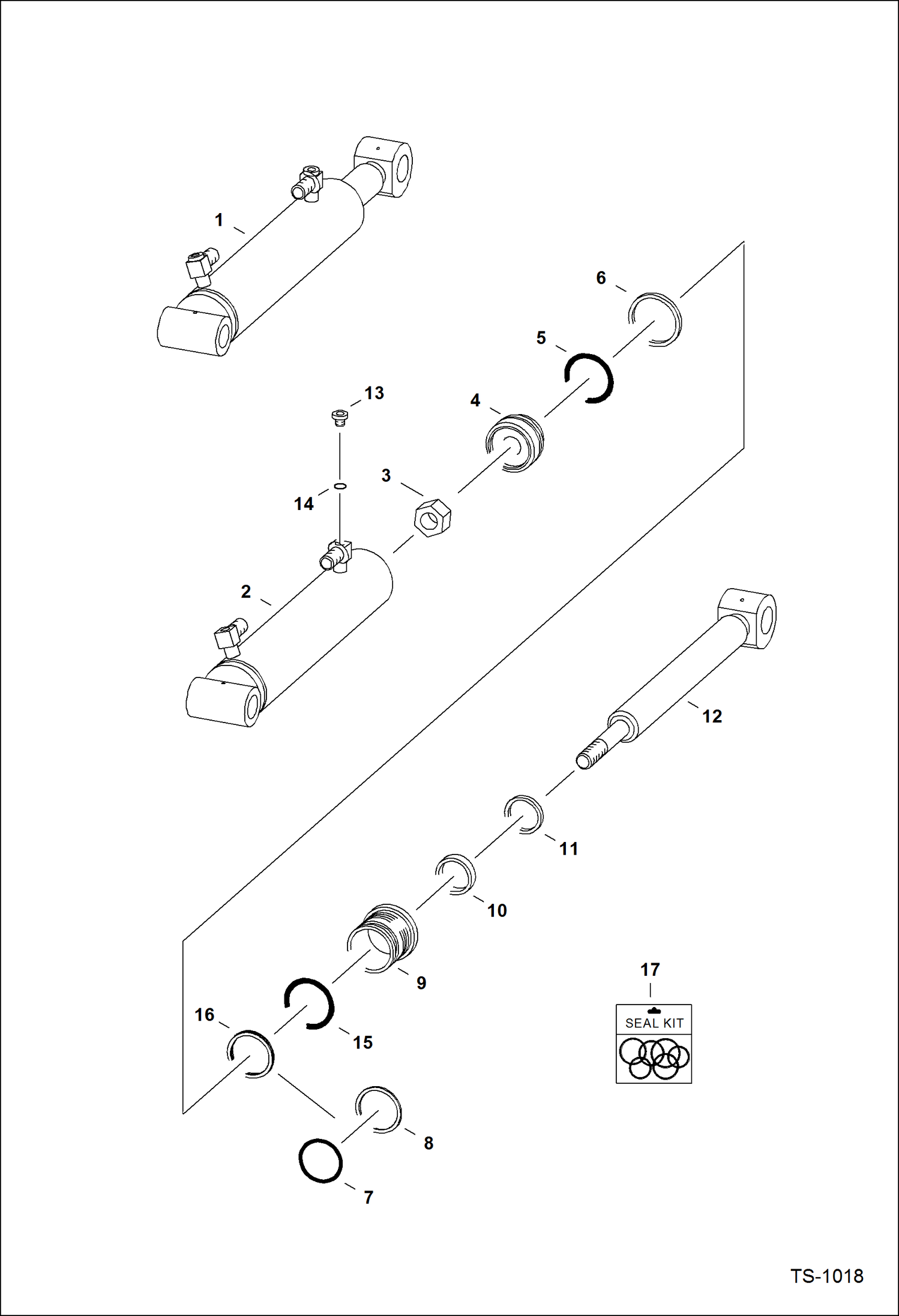 1

6

5

13

4

3

14

2

12

11

10

9

17

SEAL KIT

16

15

8

7

TS-1018