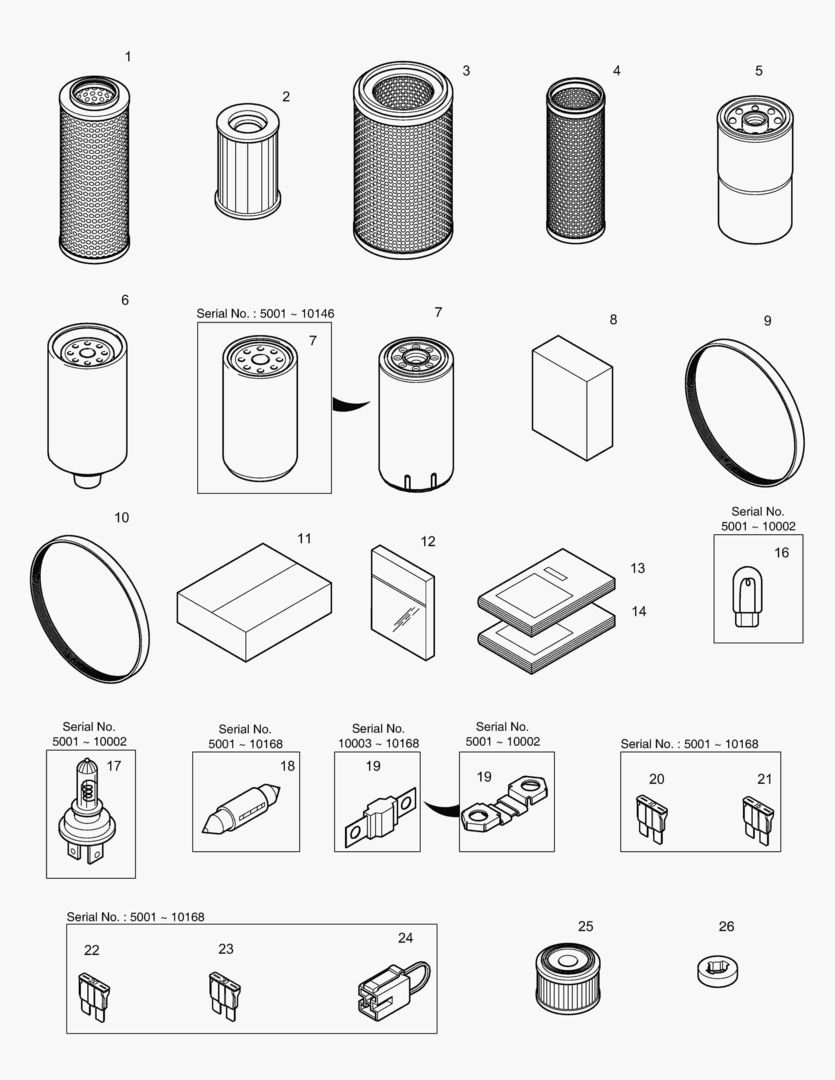 1
2
3
4
5
6
Serial No. : 5001 ~ 10146
7
7
8
9
10
11
12
13
14
Serial No.
5001 ~ 10002
16
Serial No.
5001 ~ 10002
17
Serial No.
5001 ~ 10168
18
Serial No.
10003 ~ 10168
19
Serial No.
5001 ~ 10002
19
Serial No. : 5001 ~ 10168
20
21
Serial No. : 5001 ~ 10168
22
23
24
25
26