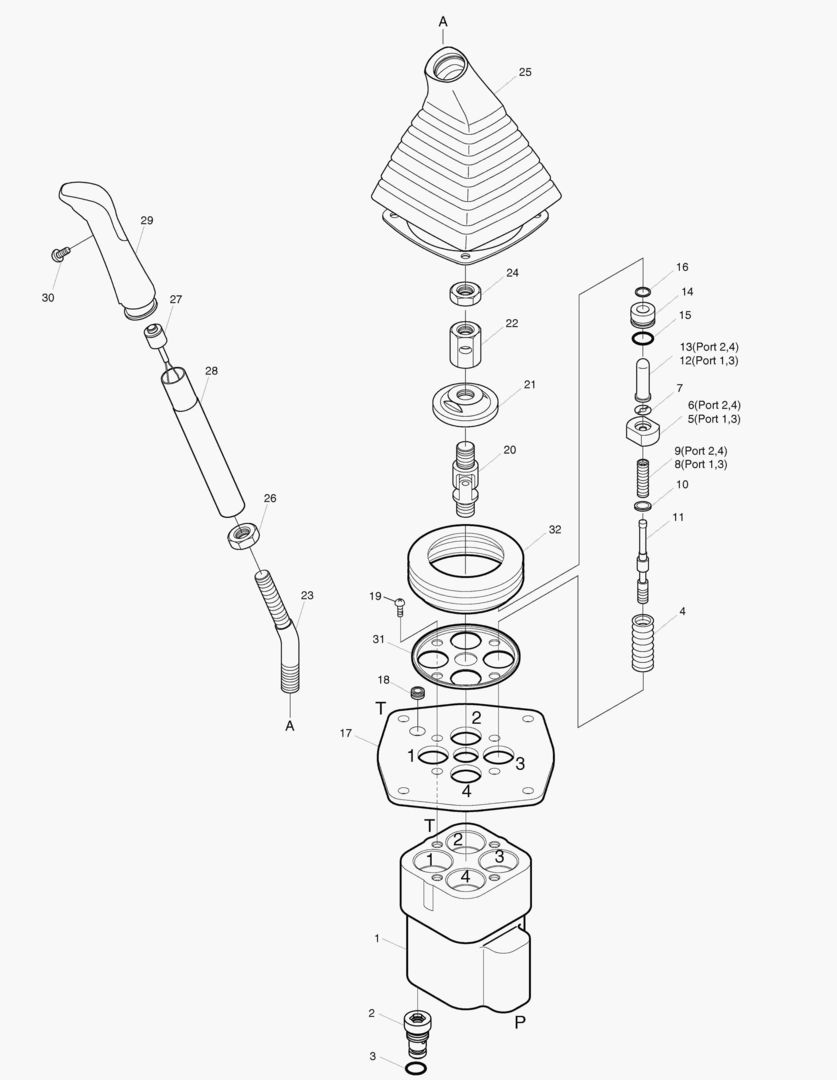 A
25
29
30
27
28
26
23
A
24
22
21
20
32
19
31
18
T
17
2
1
3
4
T
2
1
3
4
1
2
3
P
16
14
15
13(Port 2,4)
12(Port 1,3)
7
6(Port 2,4)
5(Port 1,3)
9(Port 2,4)
8(Port 1,3)
10
11
4