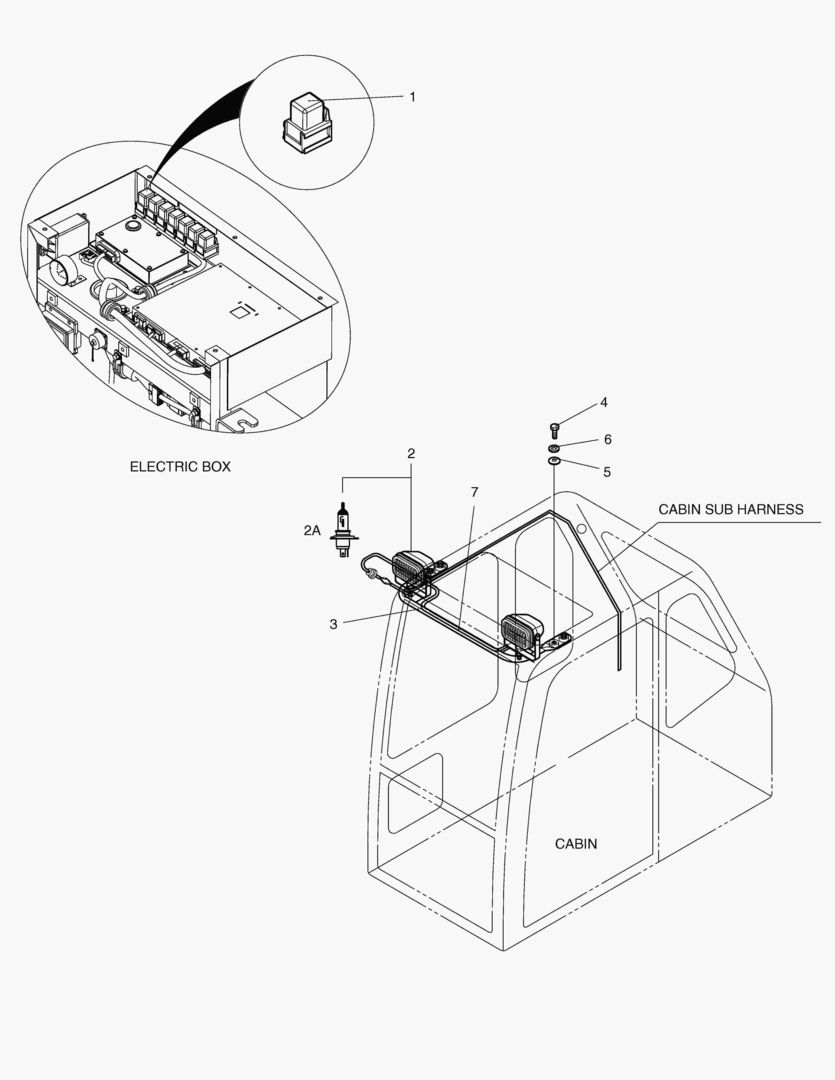 1

ELECTRIC BOX

4
6
5
2
7
CABIN SUB HARNESS
2A
3

CABIN