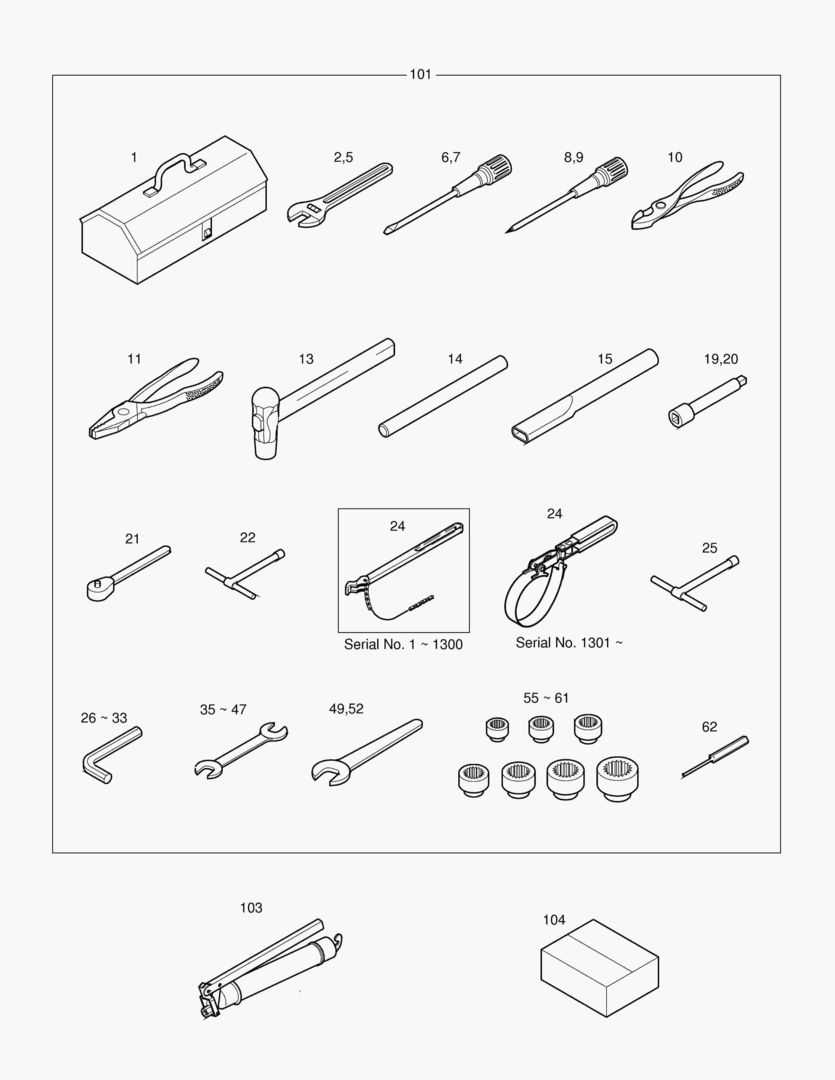 101

1

2,5

6,7

8,9

10

11

13

14

15

19,20

21

22

24

Serial No. 1 ~ 1300

24

Serial No. 1301 ~

25

26 ~ 33

35 ~ 47

49,52

55 ~ 61

62

103

104