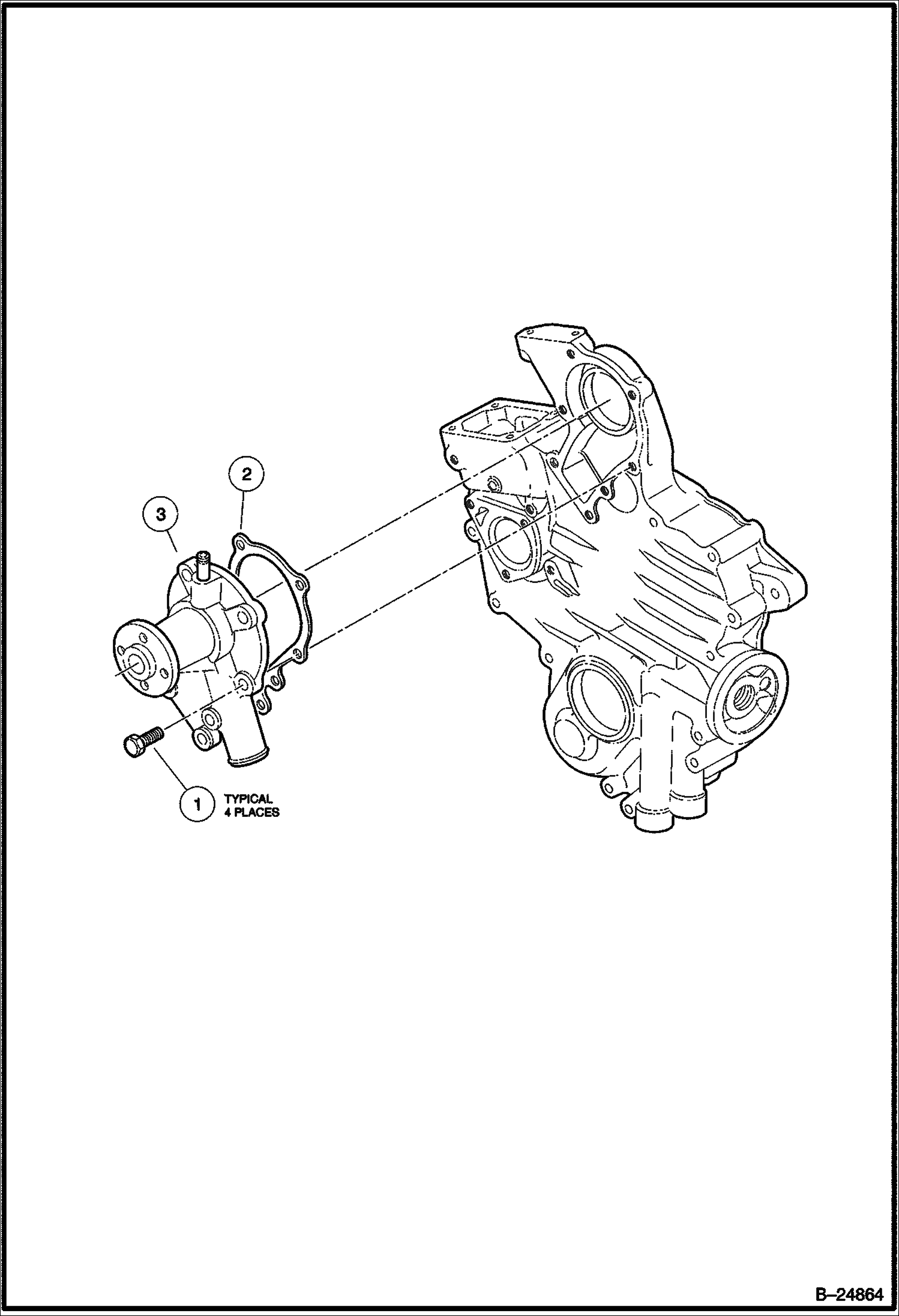 2

3

1 TYPICAL 4 PLACES

B–24864