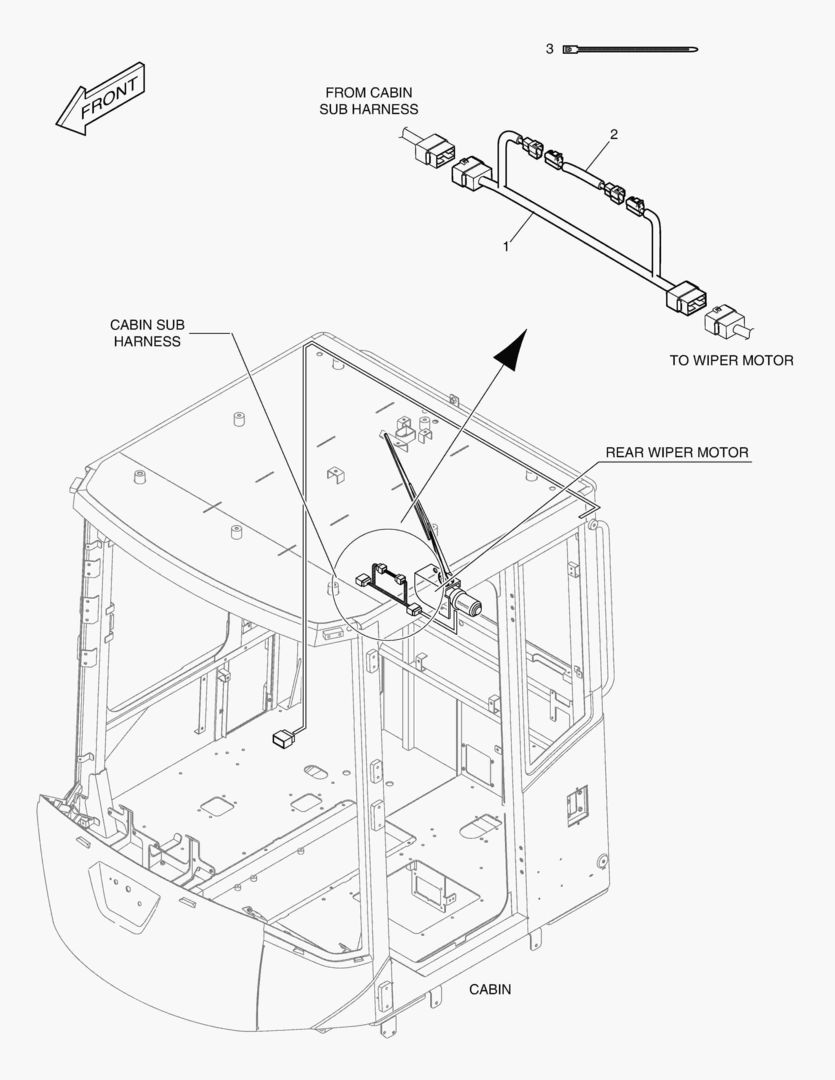 3

FRONT

FROM CABIN
SUB HARNESS

2

1

TO WIPER MOTOR

CABIN SUB
HARNESS

REAR WIPER MOTOR

CABIN