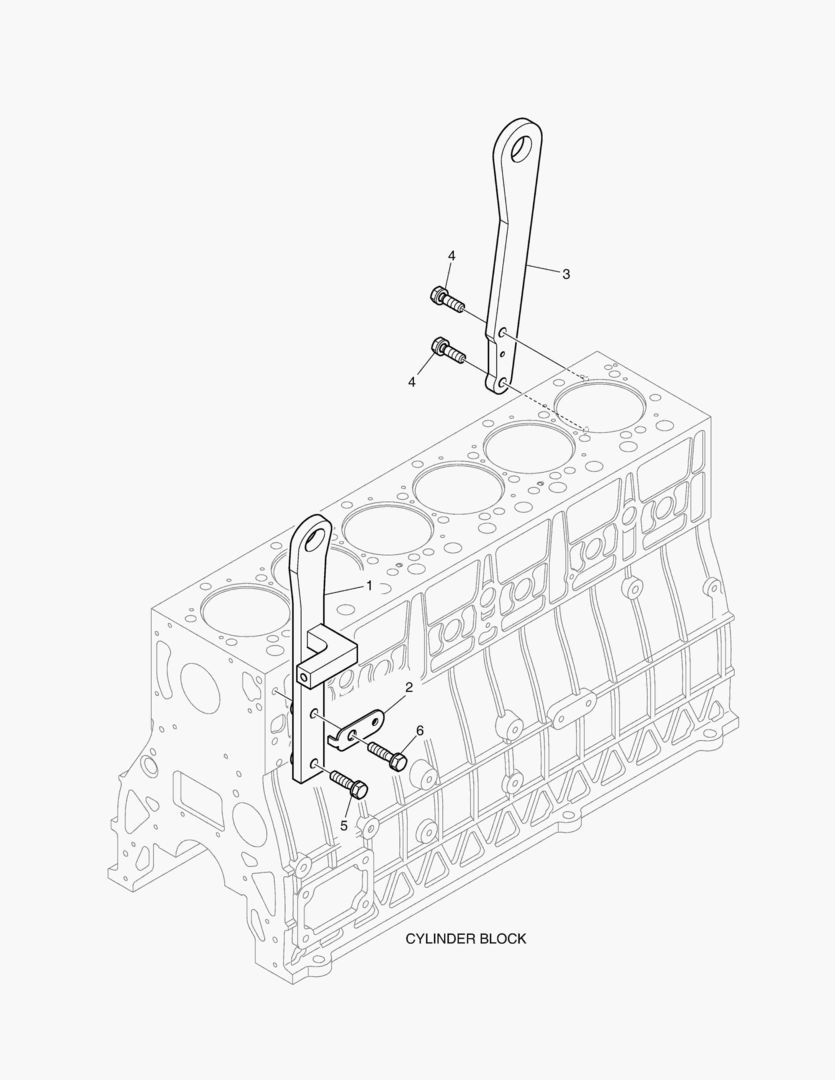 4
3
4
1
2
6
5
CYLINDER BLOCK