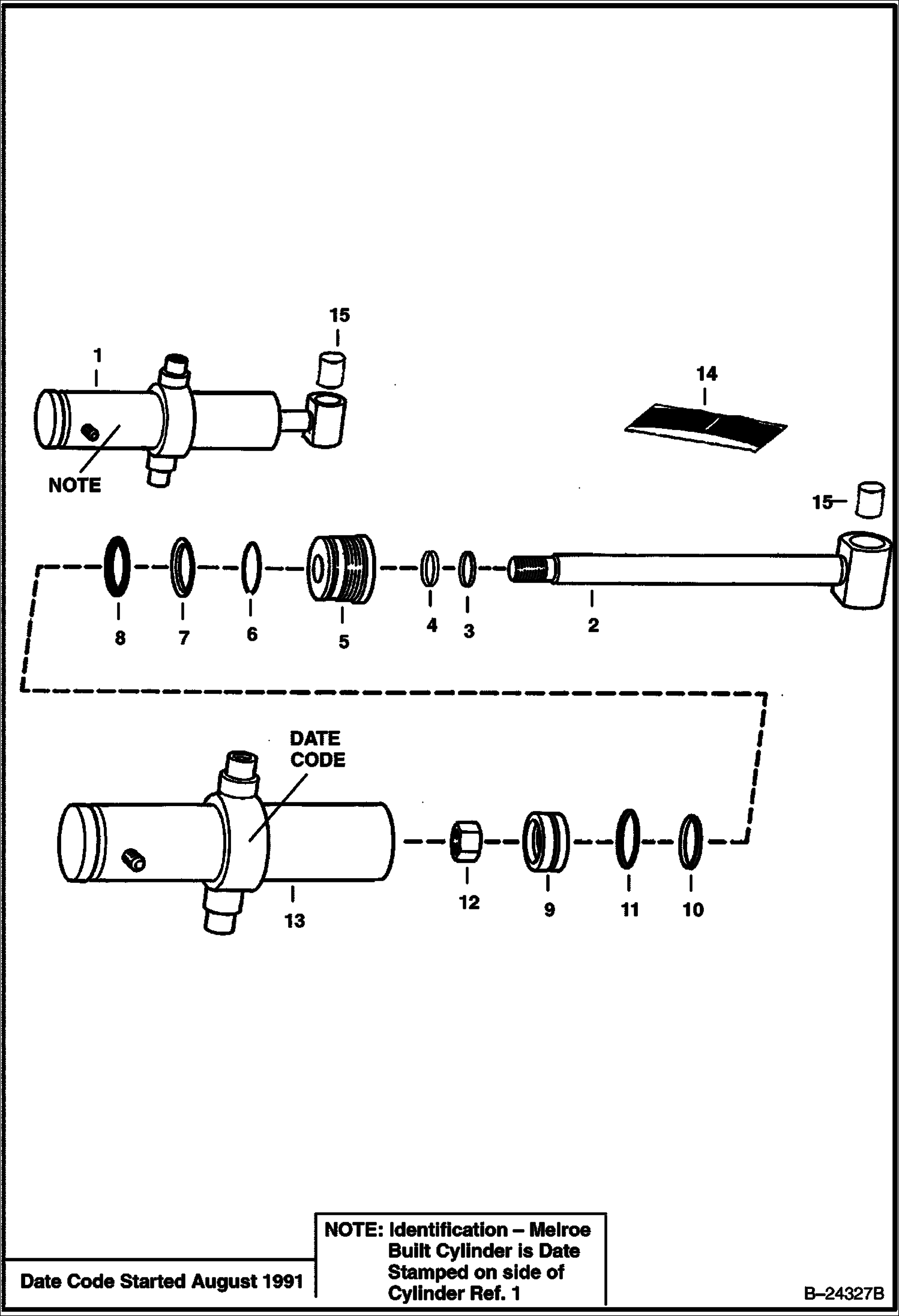 15

1

14

NOTE

15

8 7 6 5 4 3 2

DATE CODE

13

12 9 11 10

Date Code Started August 1991

NOTE: Identification – Melroe Built Cylinder is Date Stamped on side of Cylinder Ref. 1

B–24327B