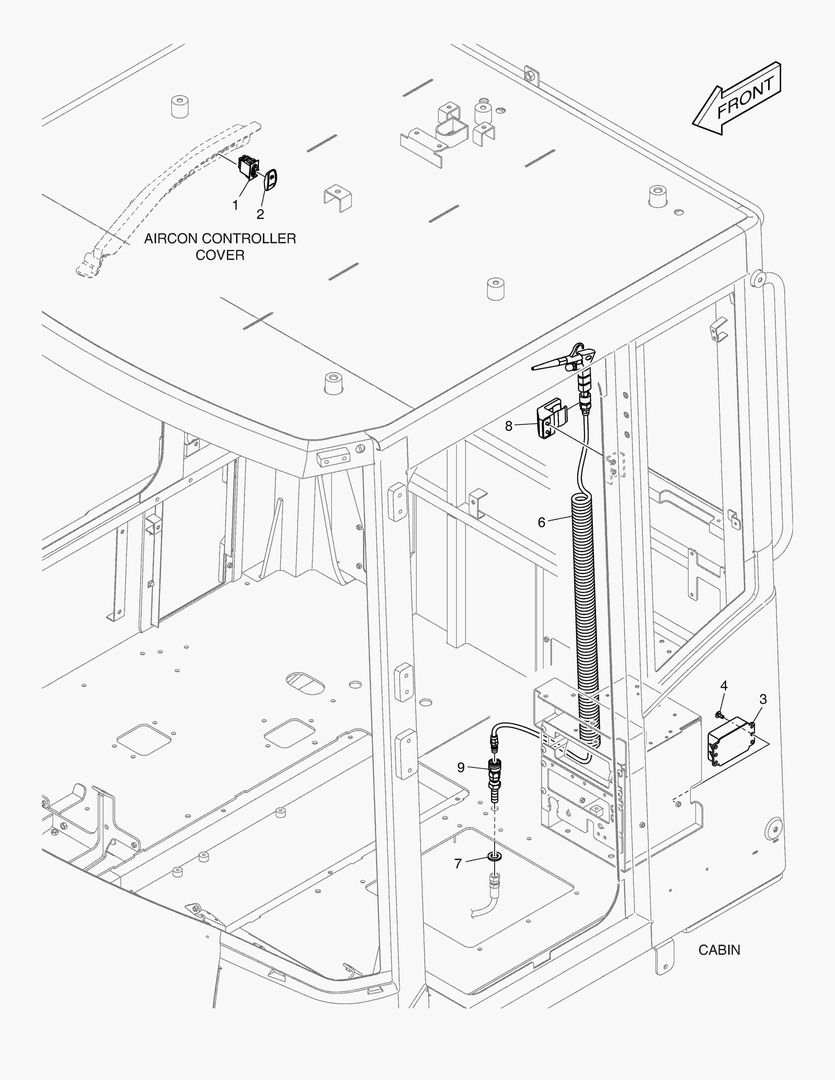 FRONT

1 2

AIRCON CONTROLLER COVER

8

6

4 3

9

7

CABIN