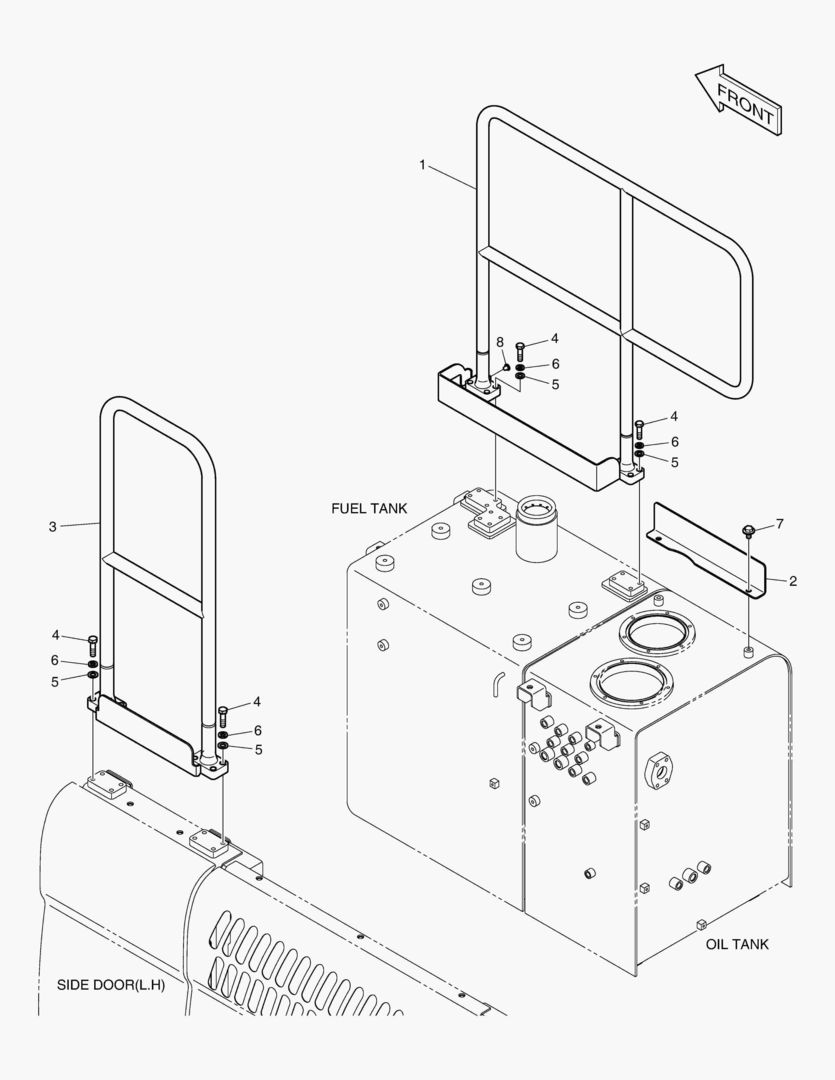 FRONT

1

8
4
6
5

4
6
5

FUEL TANK

7
2

3

4
6
5

4
6
5

OIL TANK

SIDE DOOR(L.H)