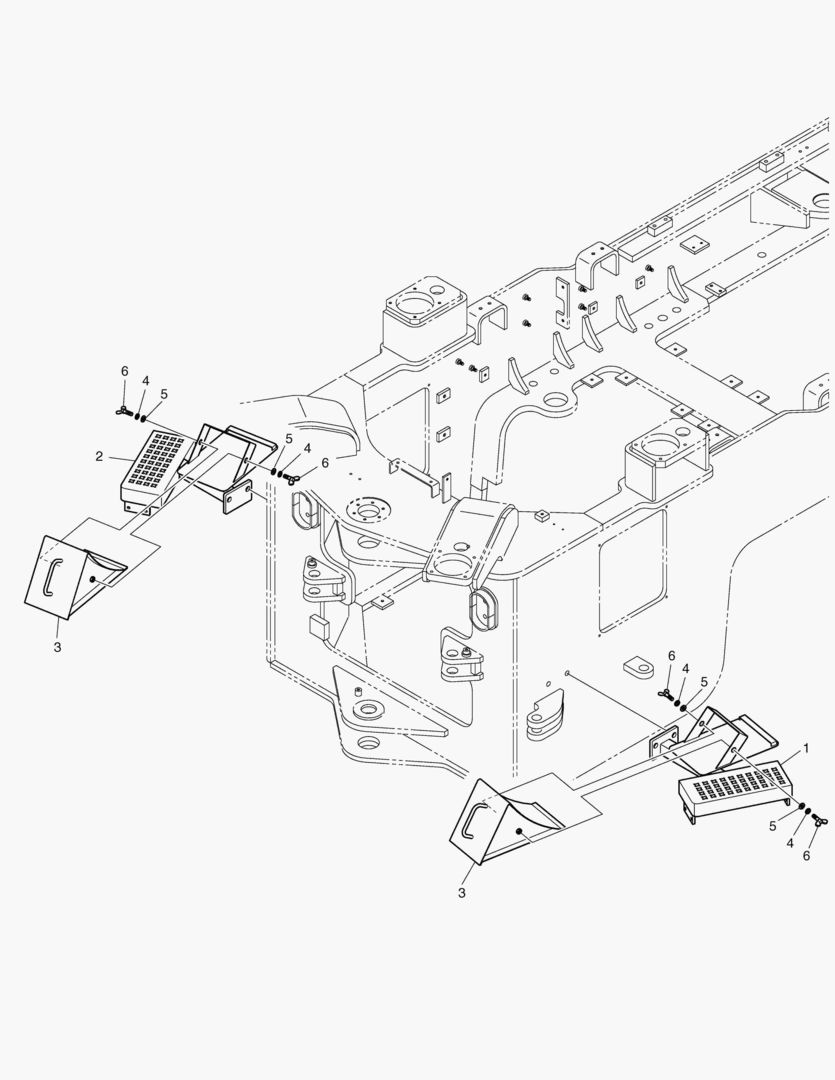 6
4
5
2
5
4
6
3
6
4
5
1
5
4
6
3