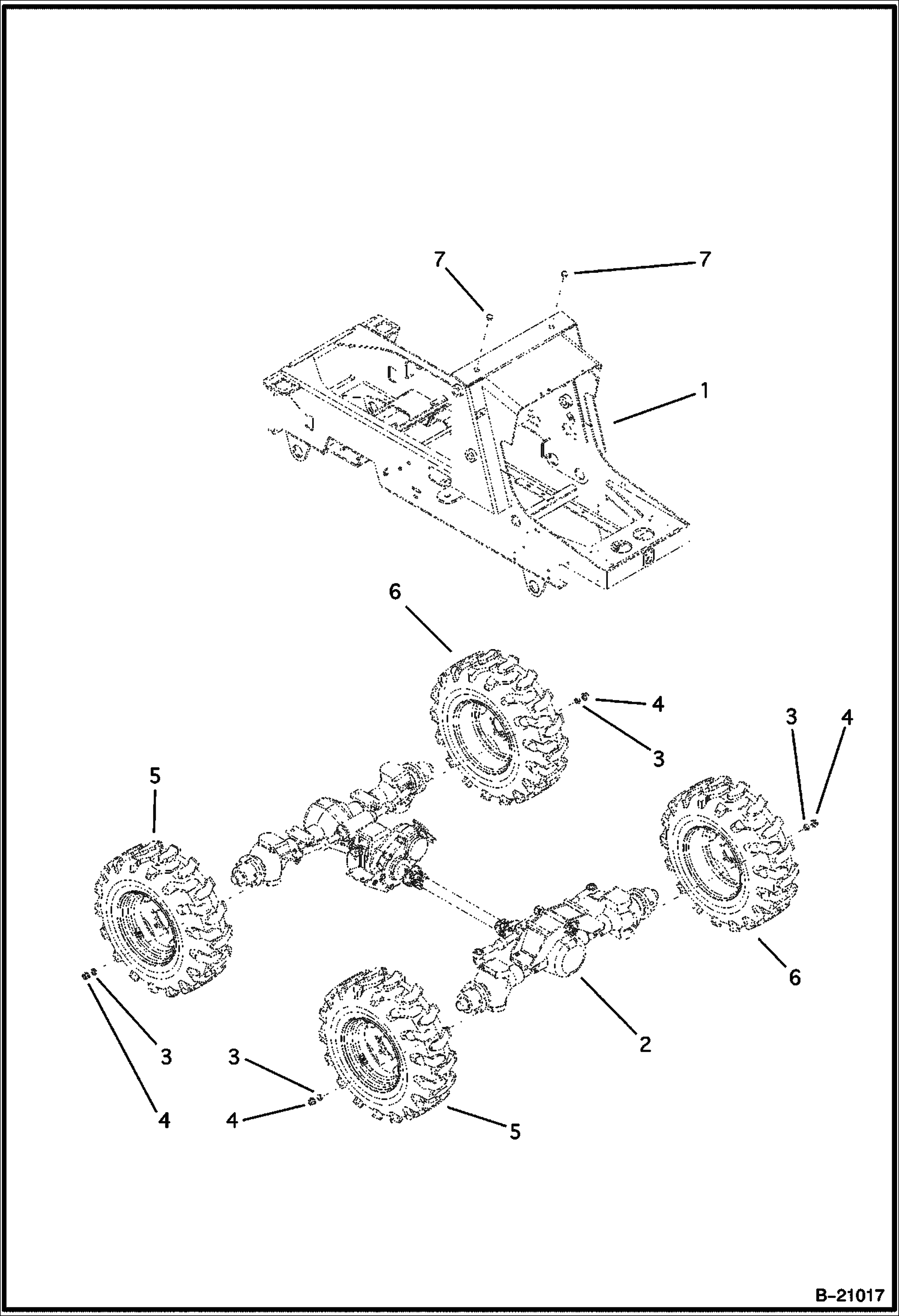 7
7
1
6
4
3
3
4
5
6
2
3
4
3
4
5
B-21017