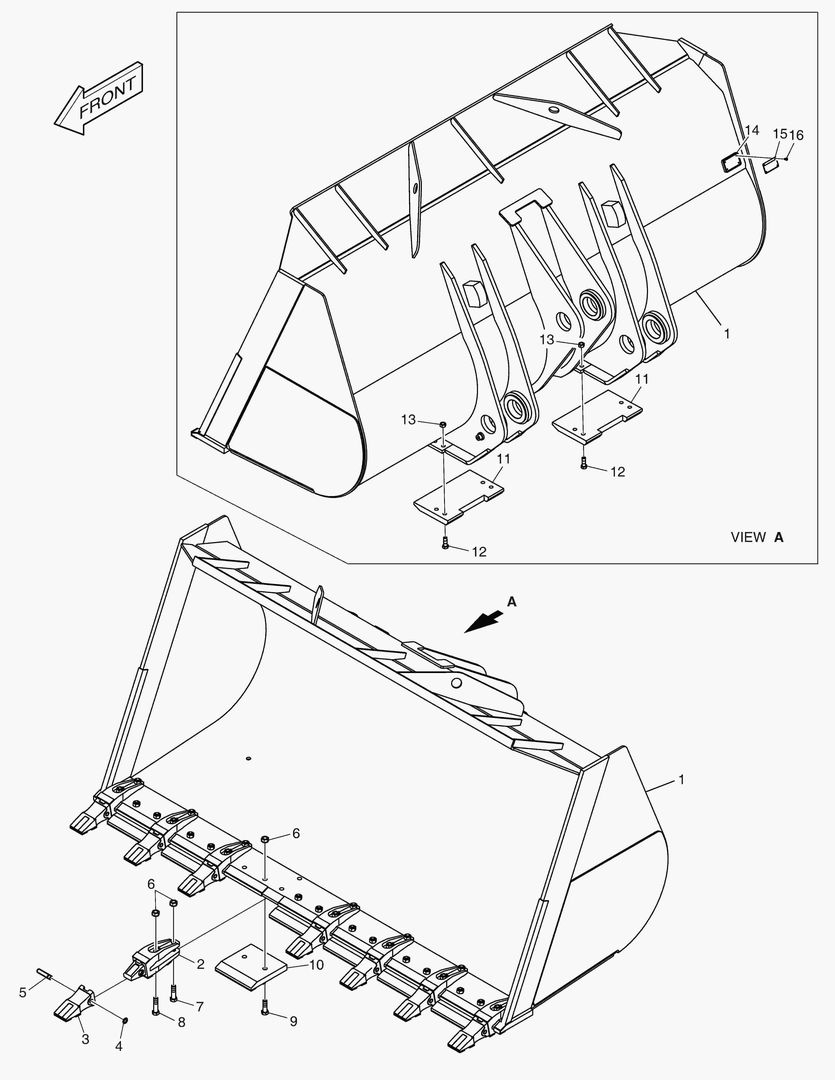 FRONT

14
15
16

1

13

11

13

12

11

12

VIEW A

A

1

6

6

2

10

5

7

8

9

3

4