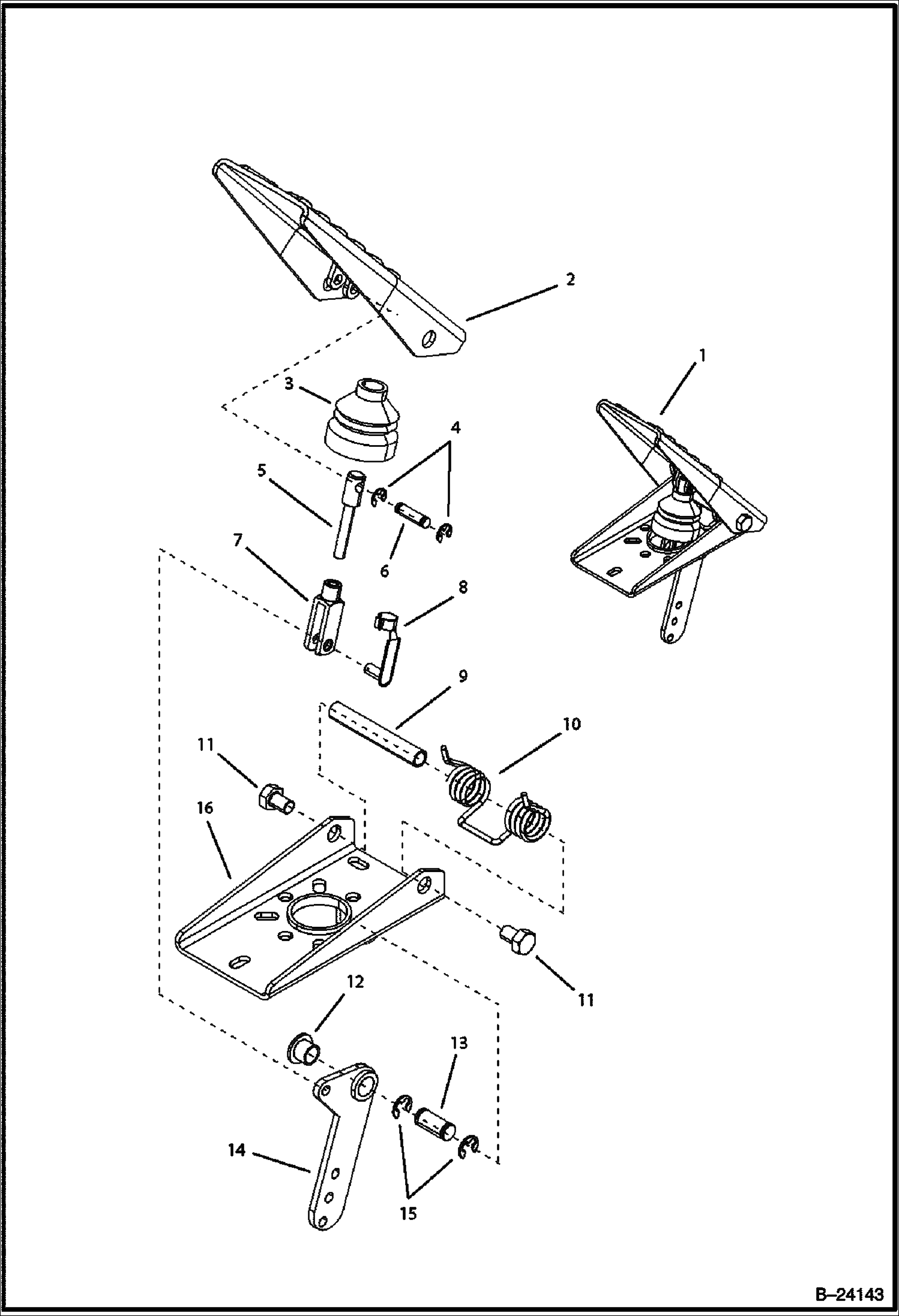 2
1
3
4
5
6
7
8
9
10
11
16
11
12
13
14
15
B–24143