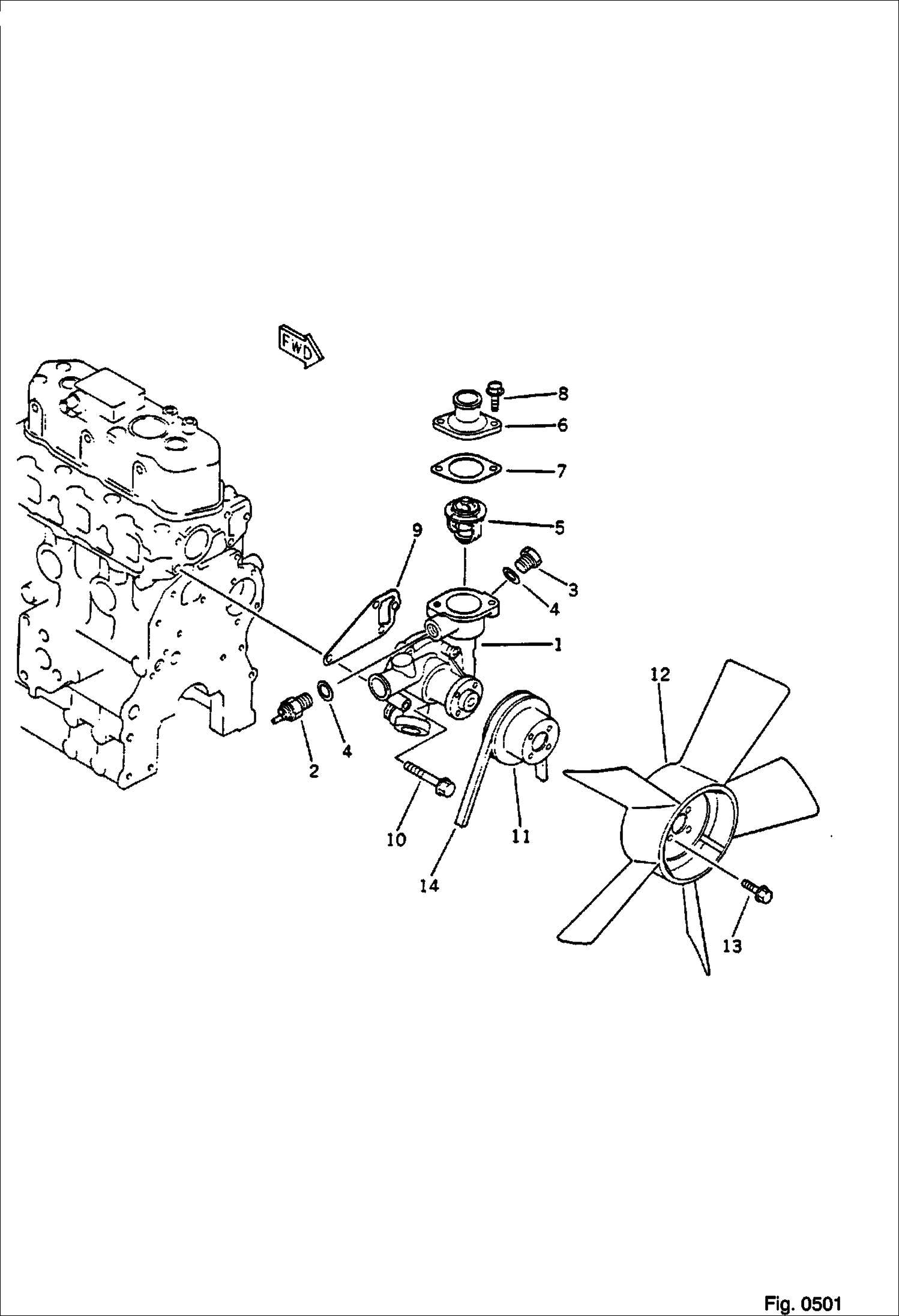 FWD

8
6
7
5
9
3
4
1
12
2
4
10
11
14
13

Fig. 0501