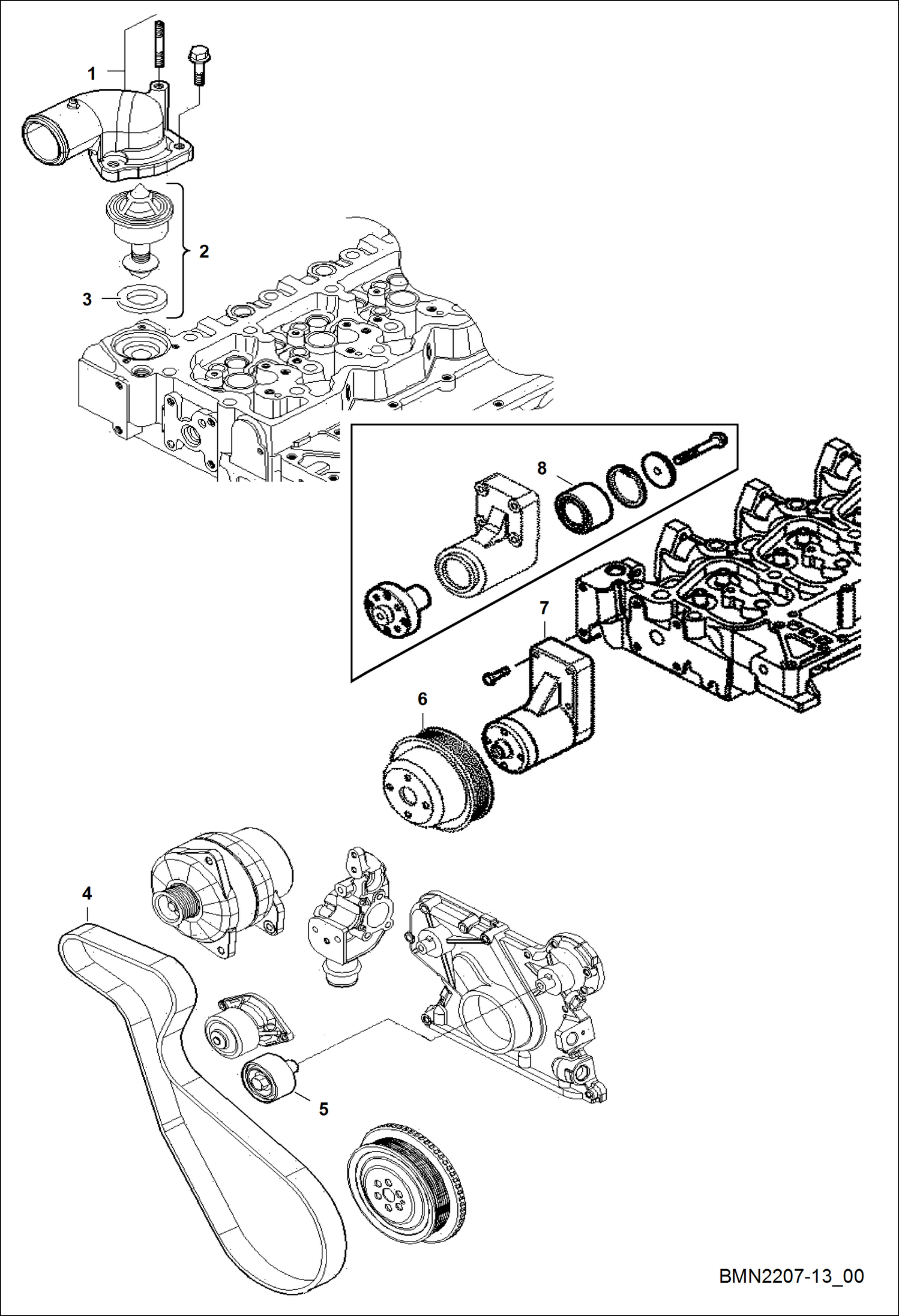 1
2
3
8
7
6
4
5
BMN2207-13_00